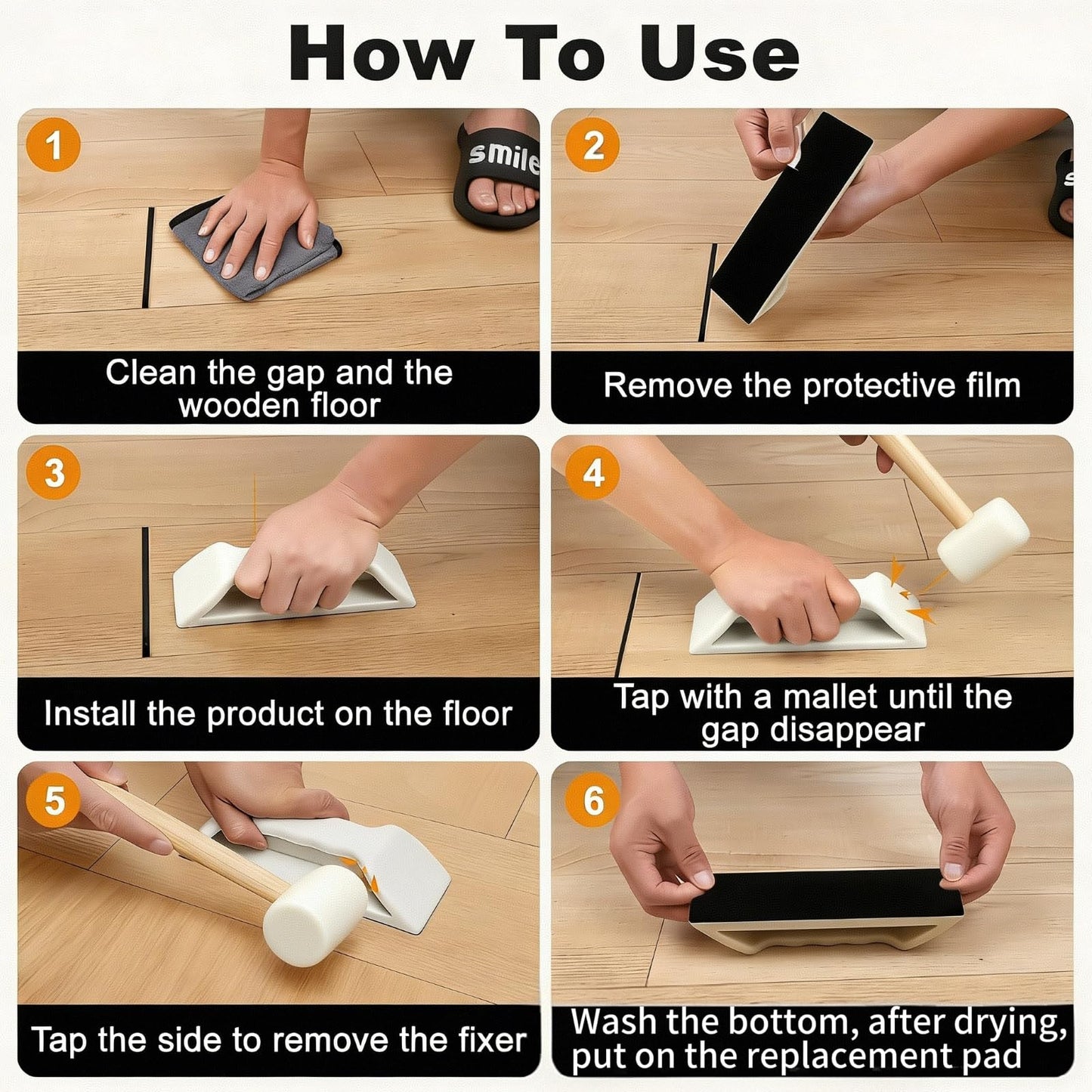 How To Use

1

smile

Clean the gap and the wooden floor

2

Remove the protective film

3

Install the product on the floor

4

Tap with a mallet until the gap disappear

5

Tap the side to remove the fixer

6

Wash the bottom, after drying, put on the replacement pad