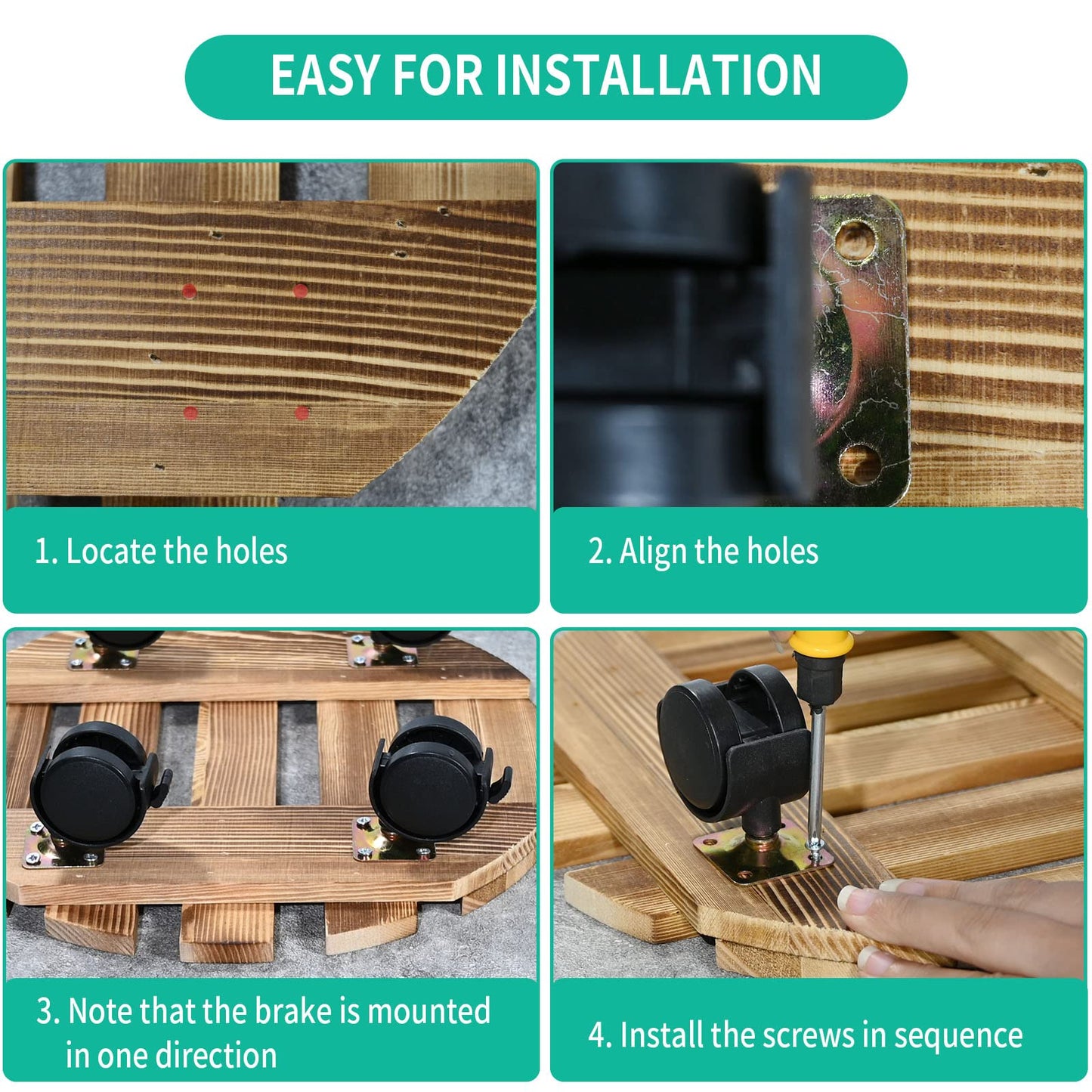 EASY FOR INSTALLATION

1. Locate the holes

2. Align the holes

3. Note that the brake is mounted in one direction

4. Install the screws in sequence