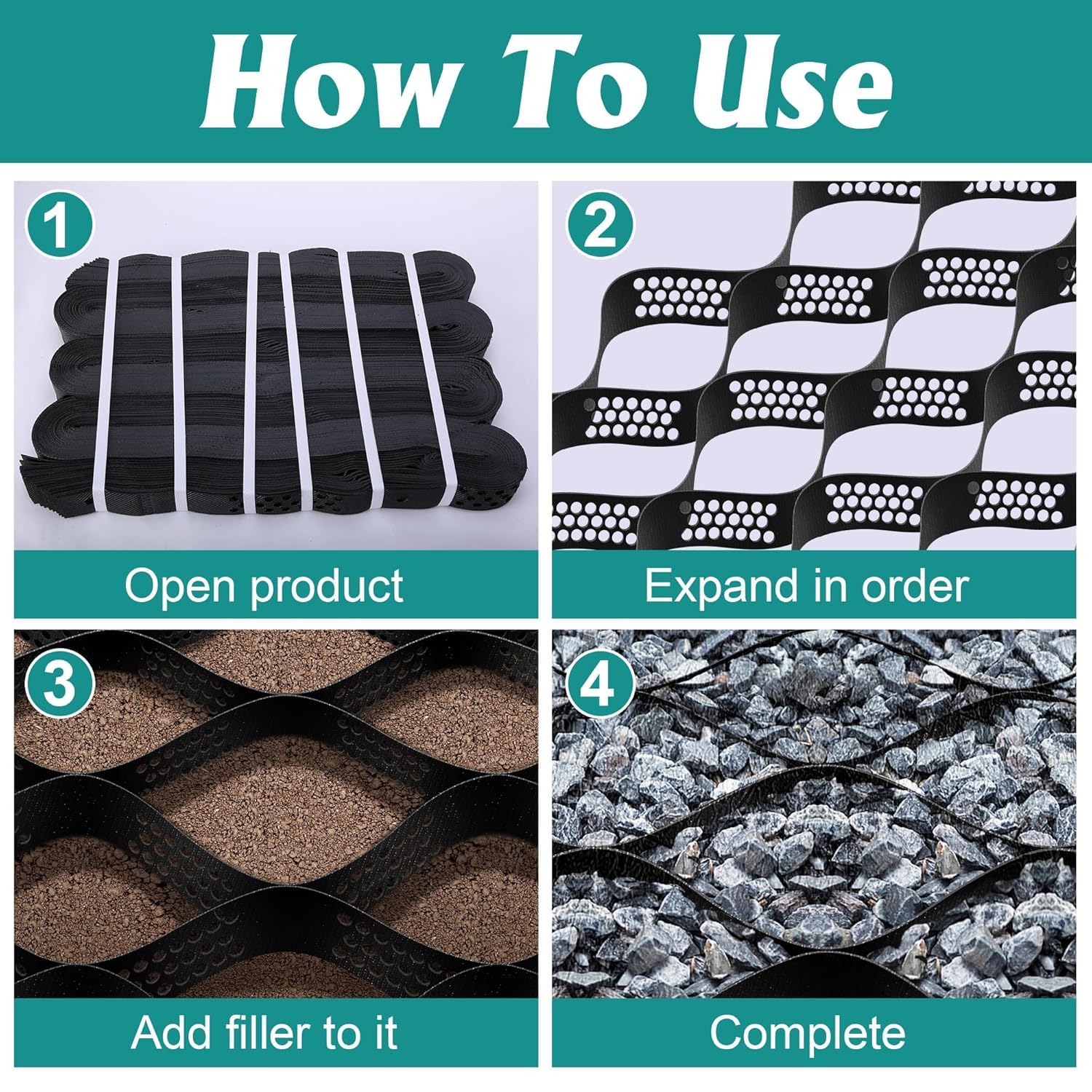 How To Use

1

Open product

2

Expand in order

3

Add filler to it

4

Complete