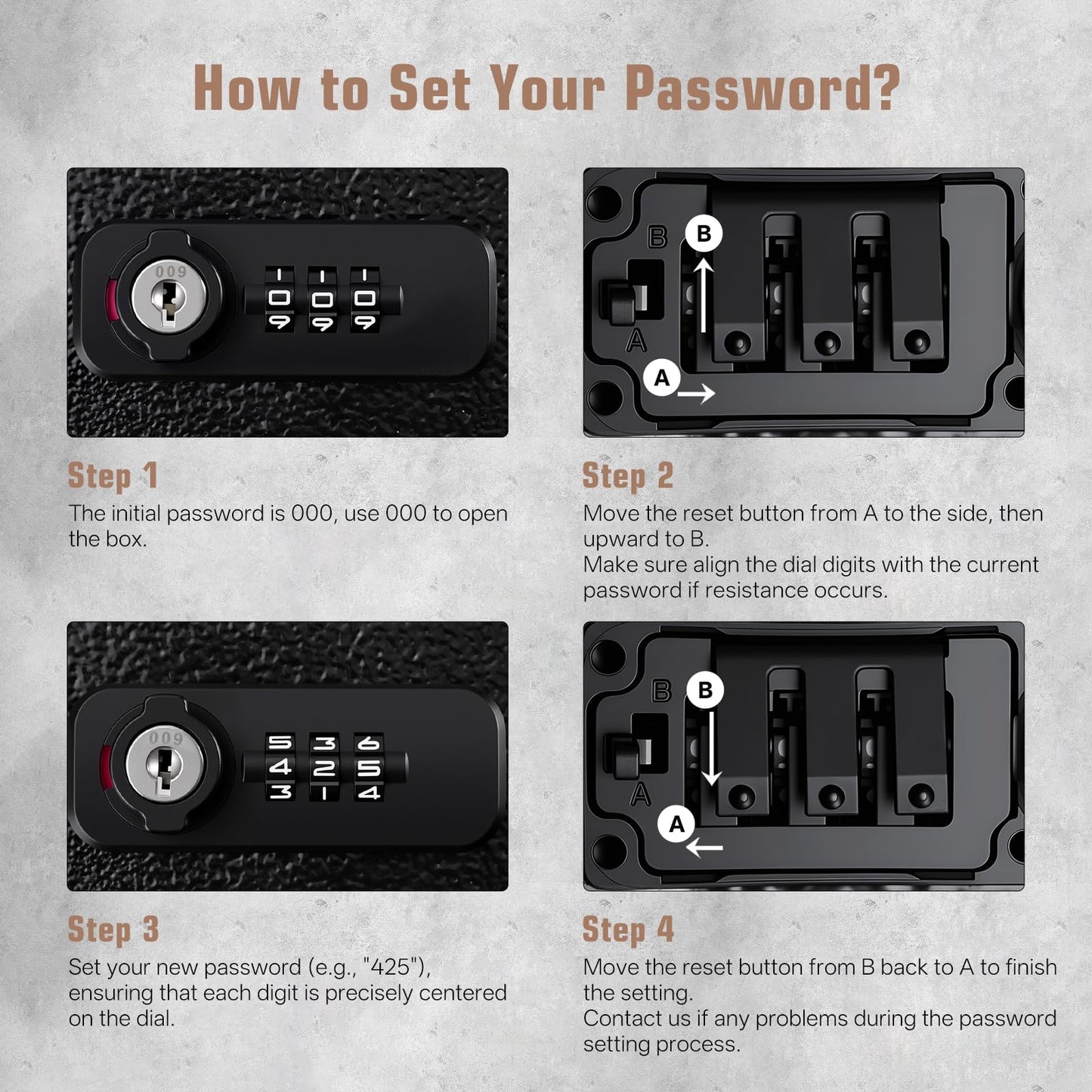 How to Set Your Password?

009

1 1 1
0 0 0
9 9 9

B
B
A
A

Step 1
The initial password is 000, use 000 to open the box.

Step 2
Move the reset button from A to the side, then upward to B.
Make sure align the dial digits with the current password if resistance occurs.

009

5 3 6
4 2 5
3 1 4

B
B
A
A

Step 3
Set your new password (e.g., "425"), ensuring that each digit is precisely centered on the dial.

Step 4
Move the reset button from B back to A to finish the setting.
Contact us if any problems during the password setting process.