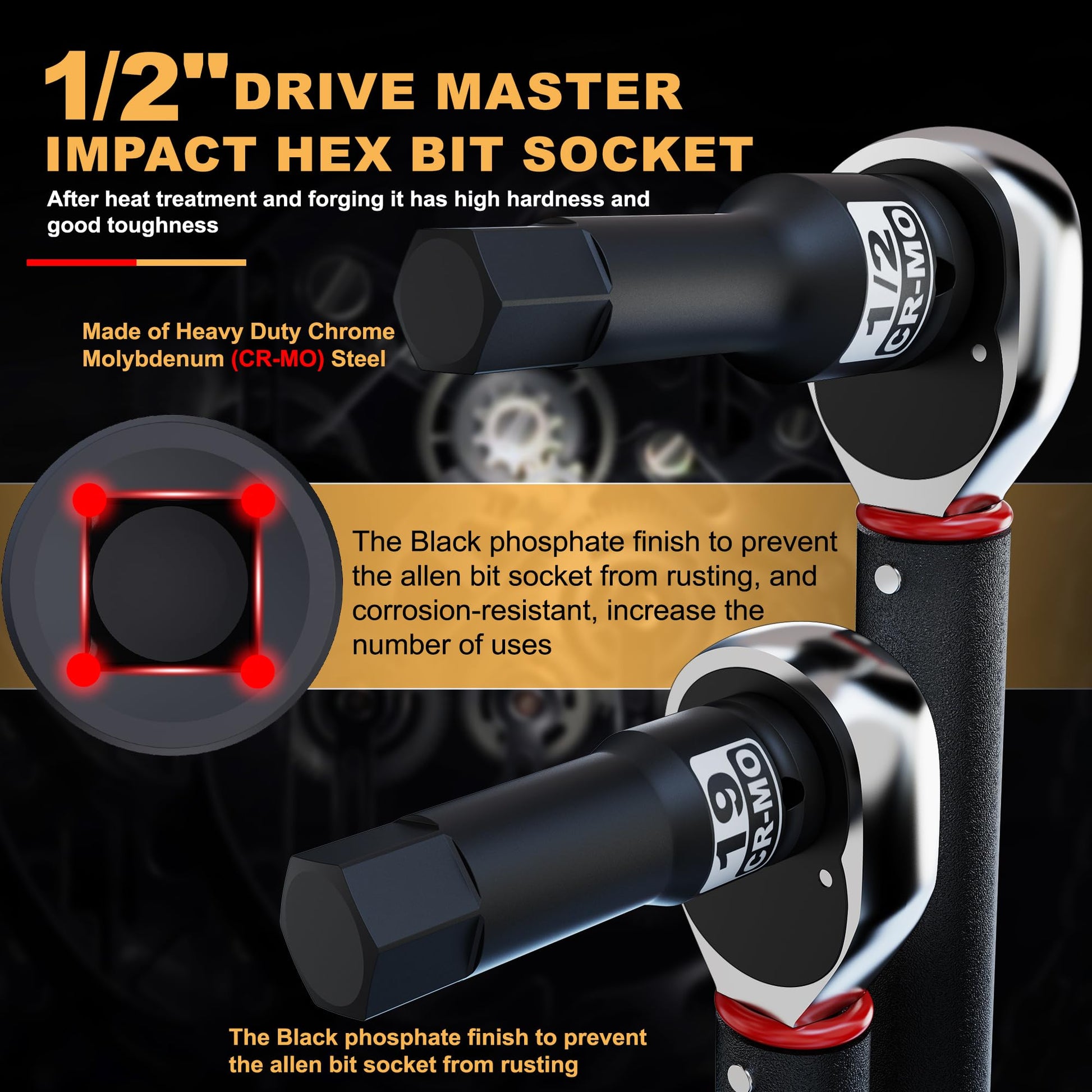 1/2" DRIVE MASTER IMPACT HEX BIT SOCKET

After heat treatment and forging it has high hardness and good toughness

Made of Heavy Duty Chrome Molybdenum (CR-MO) Steel

1/2
CR-MO

The Black phosphate finish to prevent the allen bit socket from rusting, and corrosion-resistant, increase the number of uses

19
CR-MO

The Black phosphate finish to prevent the allen bit socket from rusting