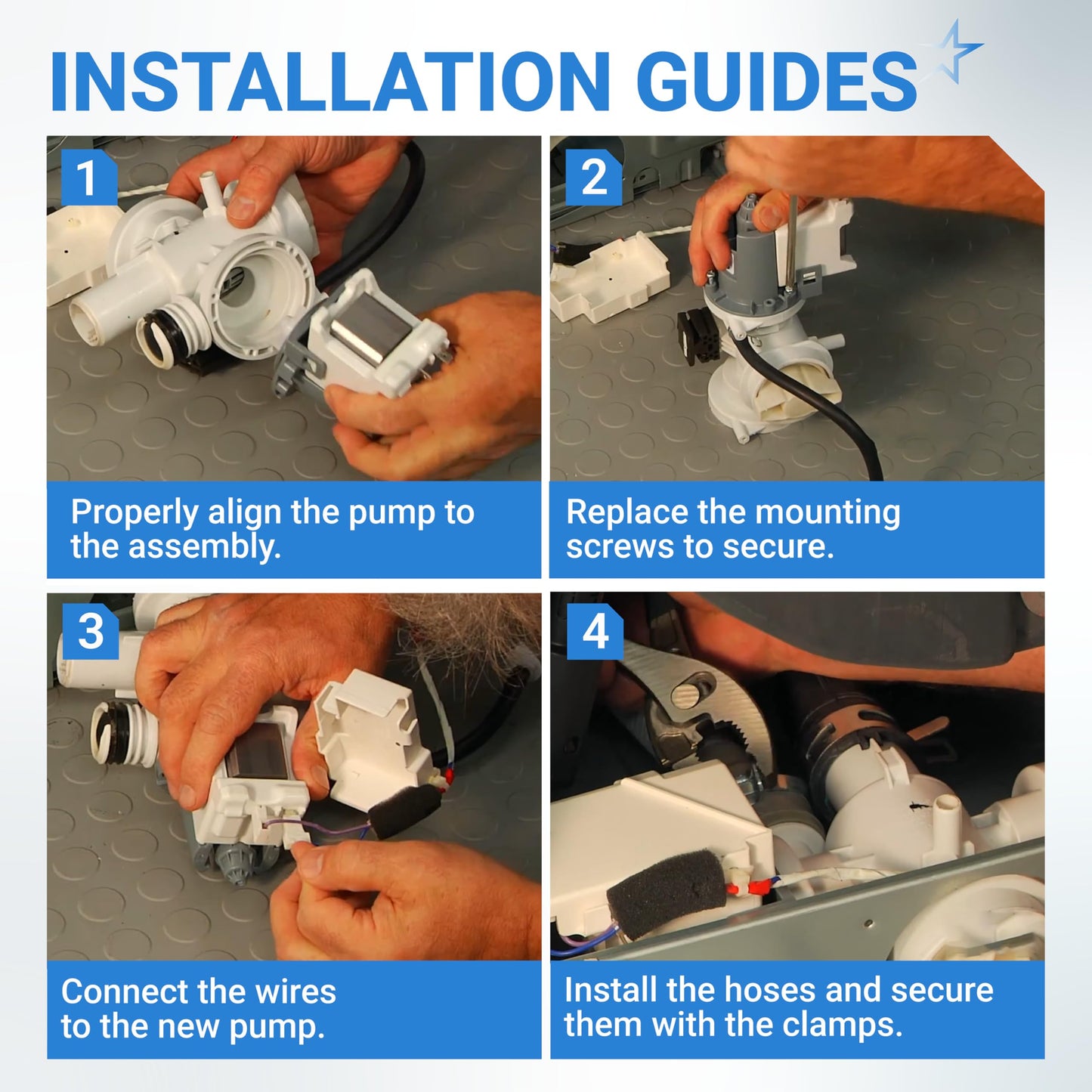 INSTALLATION GUIDES

1

Properly align the pump to the assembly.

2

Replace the mounting screws to secure.

3

Connect the wires to the new pump.

4

Install the hoses and secure them with the clamps.