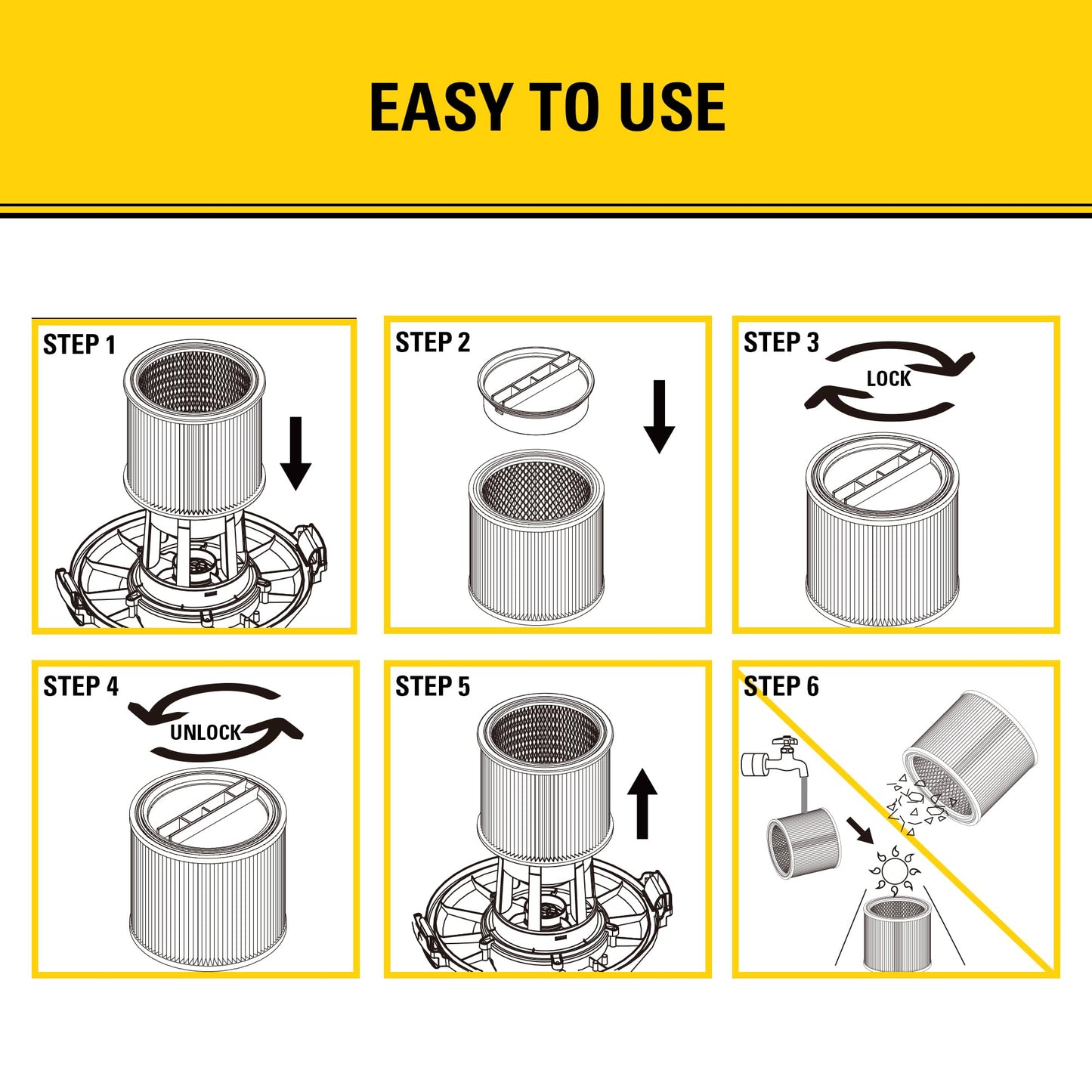 EASY TO USE

STEP 1

STEP 2

STEP 3

LOCK

STEP 4

UNLOCK

STEP 5

STEP 6