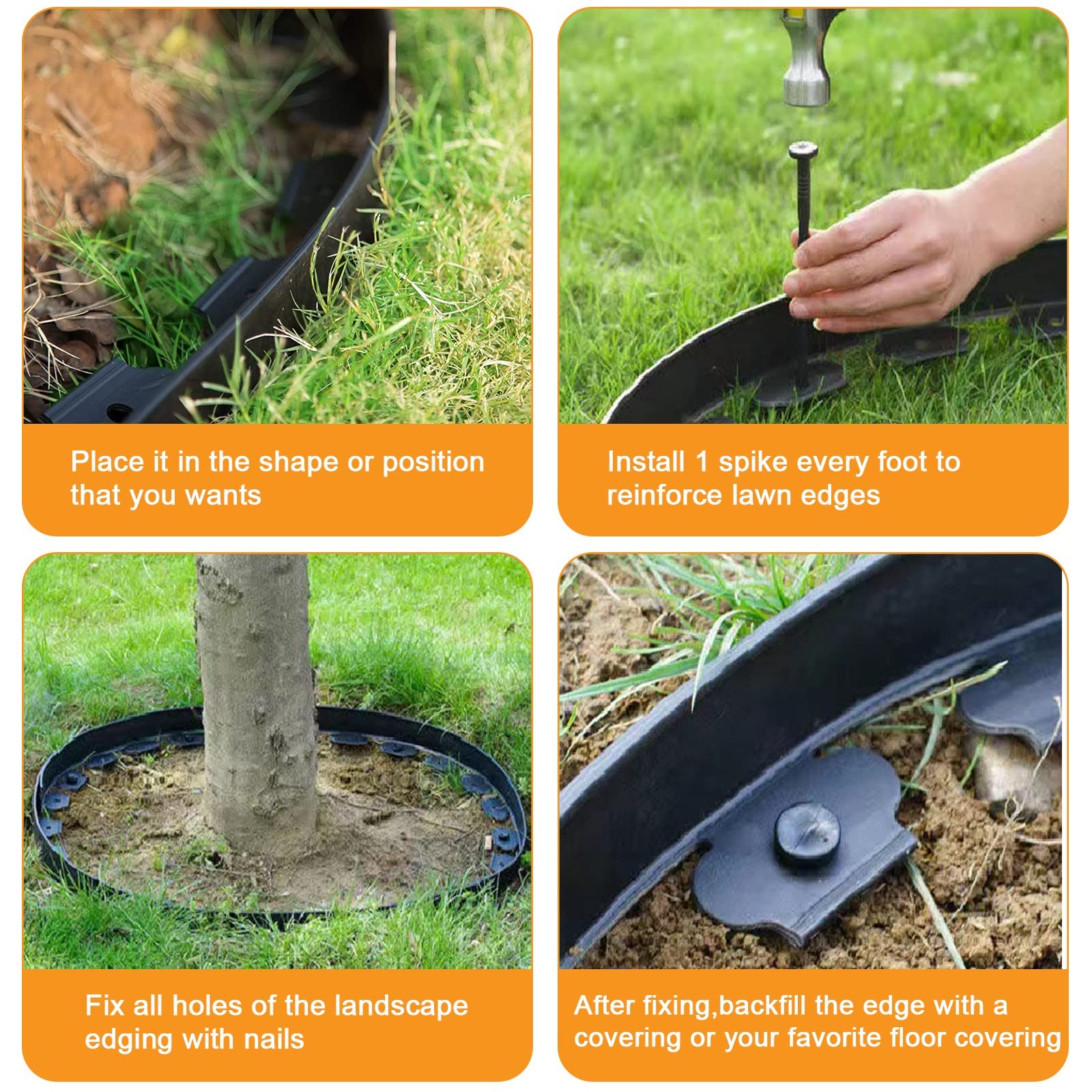 Place it in the shape or position that you wants

Install 1 spike every foot to reinforce lawn edges

Fix all holes of the landscape edging with nails

After fixing,backfill the edge with a covering or your favorite floor covering