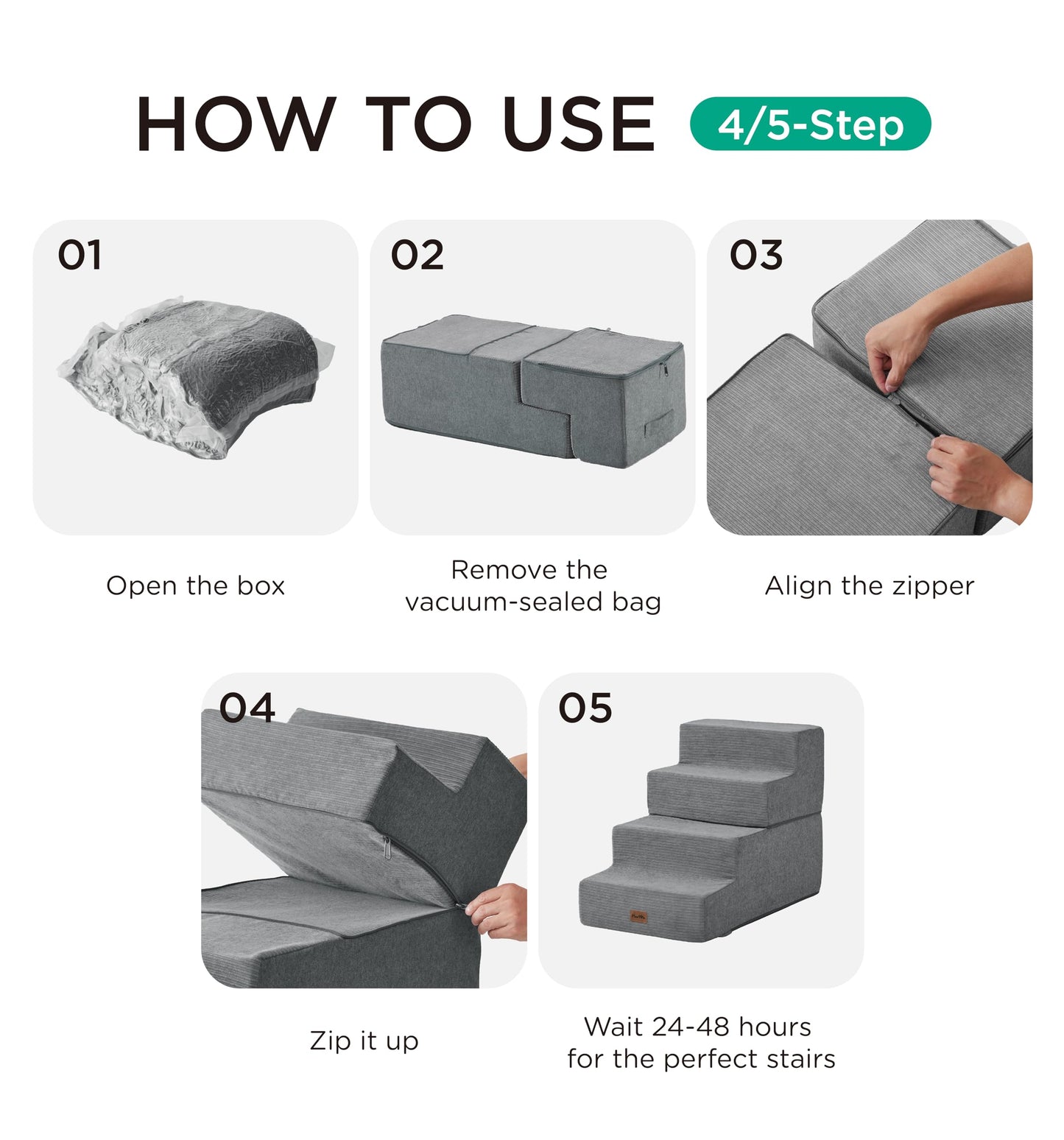 HOW TO USE 4/5-Step

01

Open the box

02

Remove the vacuum-sealed bag

03

Align the zipper

04

Zip it up

05

Wait 24-48 hours for the perfect stairs