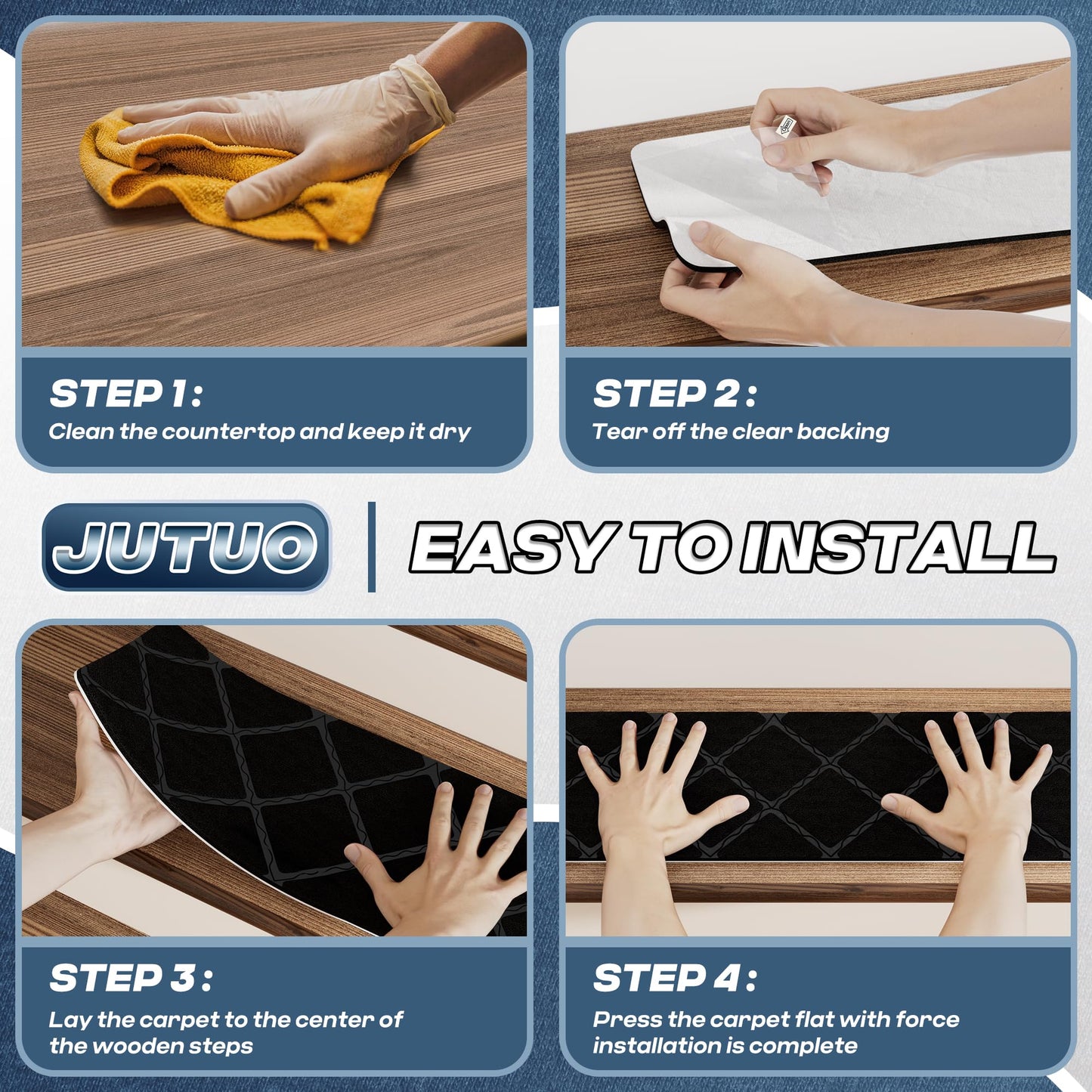 STEP 1:
Clean the countertop and keep it dry

STEP 2:
Tear off the clear backing

JUTUO

EASY TO INSTALL

STEP 3:
Lay the carpet to the center of the wooden steps

STEP 4:
Press the carpet flat with force installation is complete