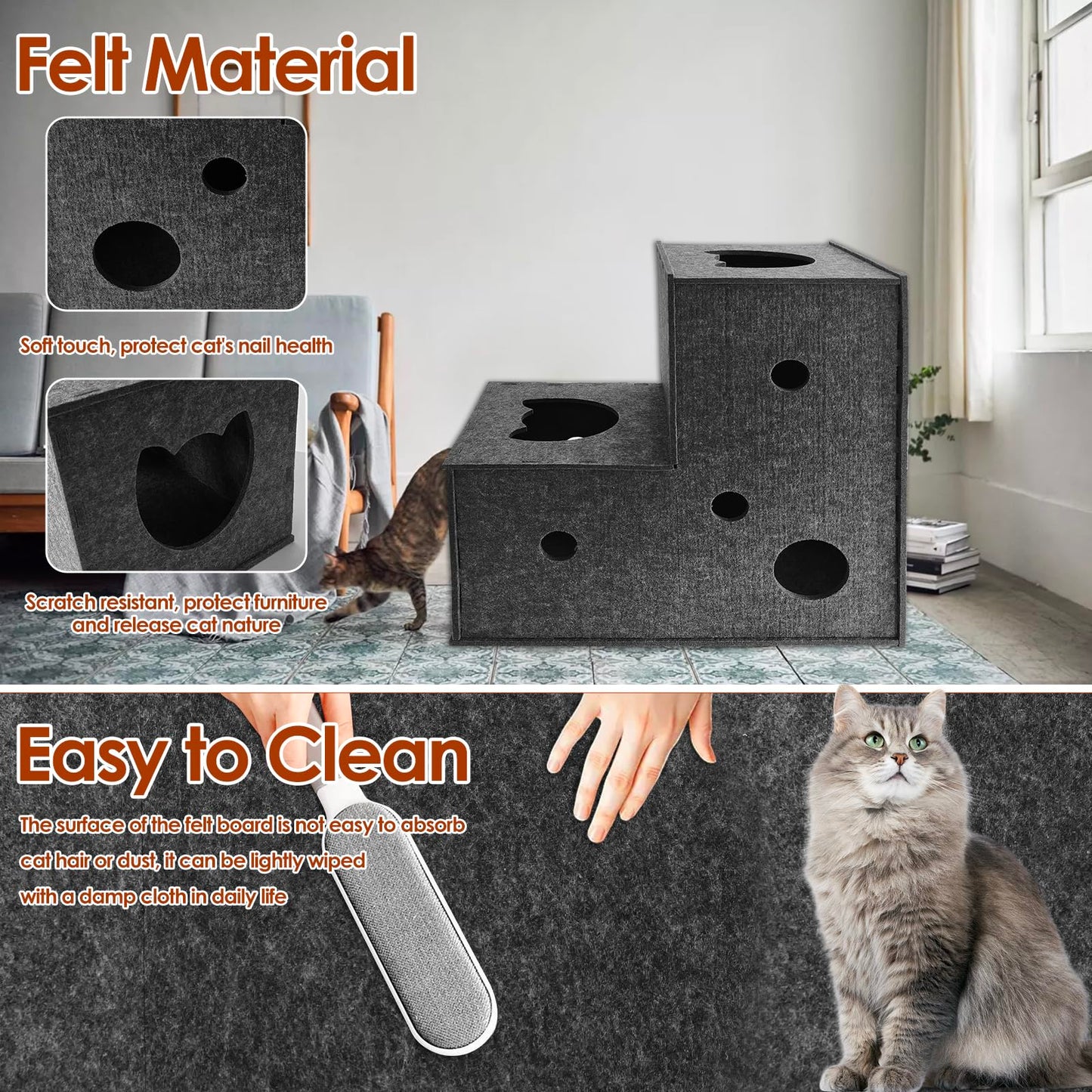 Felt Material

Soft touch, protect cat's nail health

Scratch resistant, protect furniture and release cat nature

Easy to Clean

The surface of the felt board is not easy to absorb cat hair or dust, it can be lightly wiped with a damp cloth in daily life