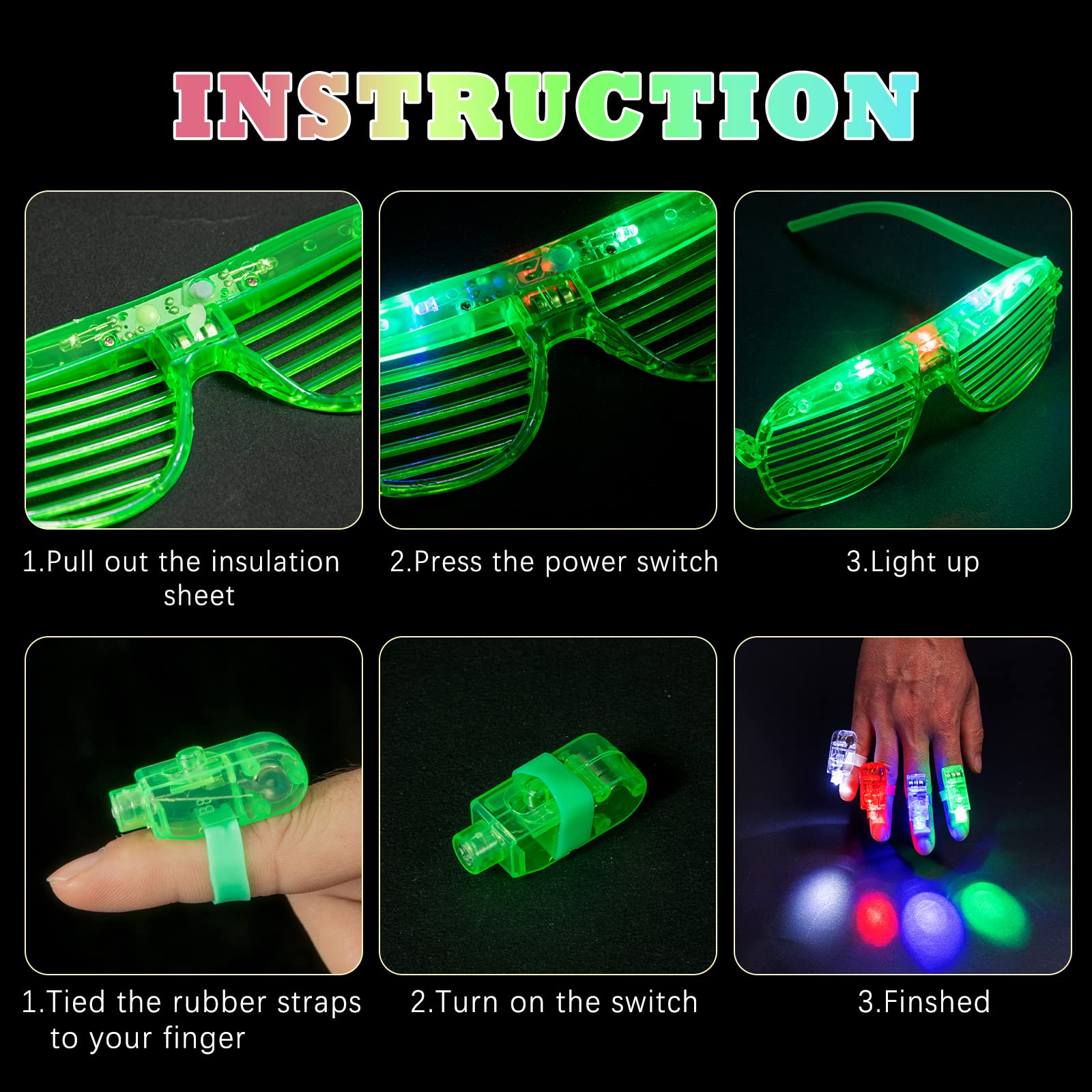 INSTRUCTION

1.Pull out the insulation sheet

2.Press the power switch

3.Light up

1.Tied the rubber straps to your finger

2.Turn on the switch

3.Finshed