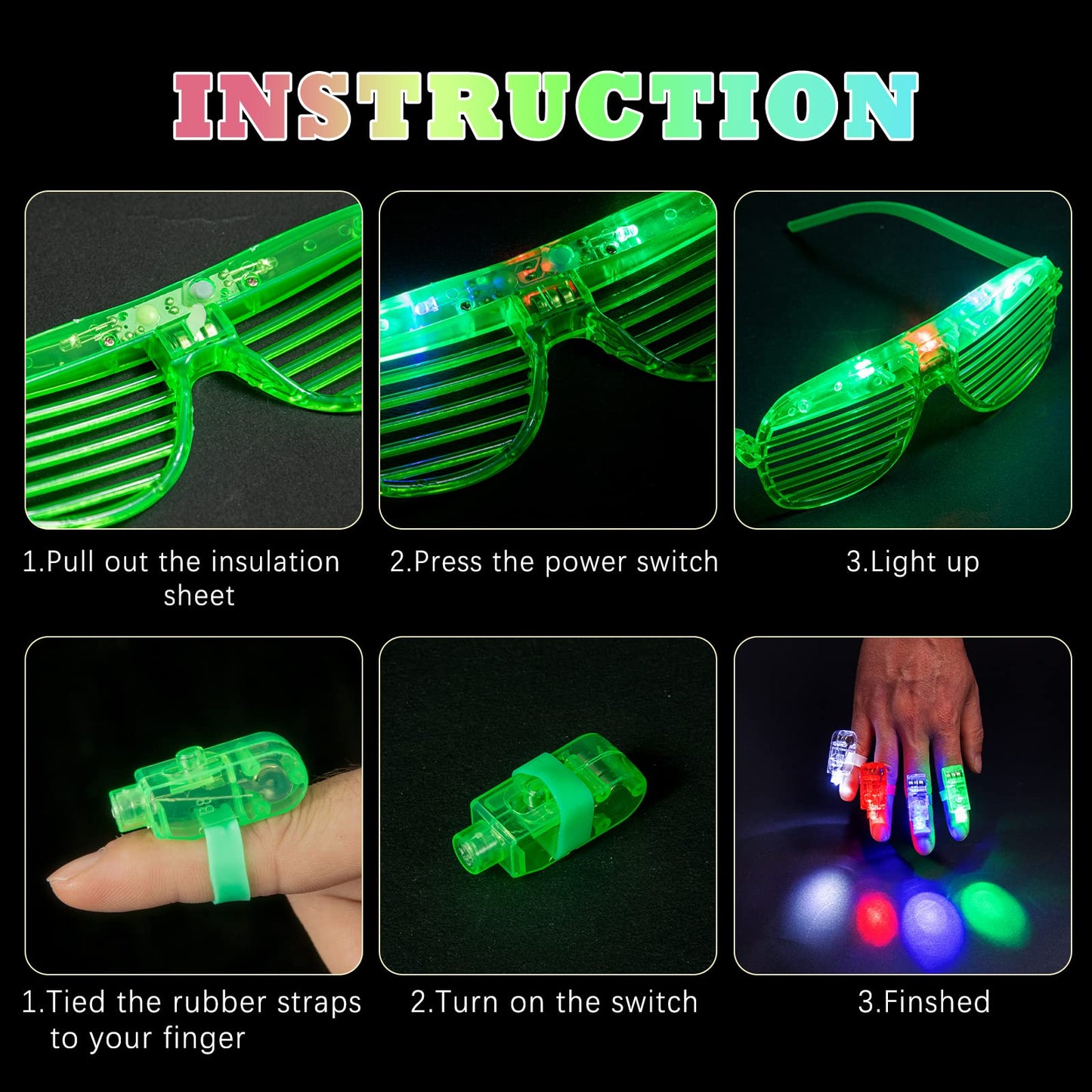 INSTRUCTION

1.Pull out the insulation sheet

2.Press the power switch

3.Light up

1.Tied the rubber straps to your finger

2.Turn on the switch

3.Finshed