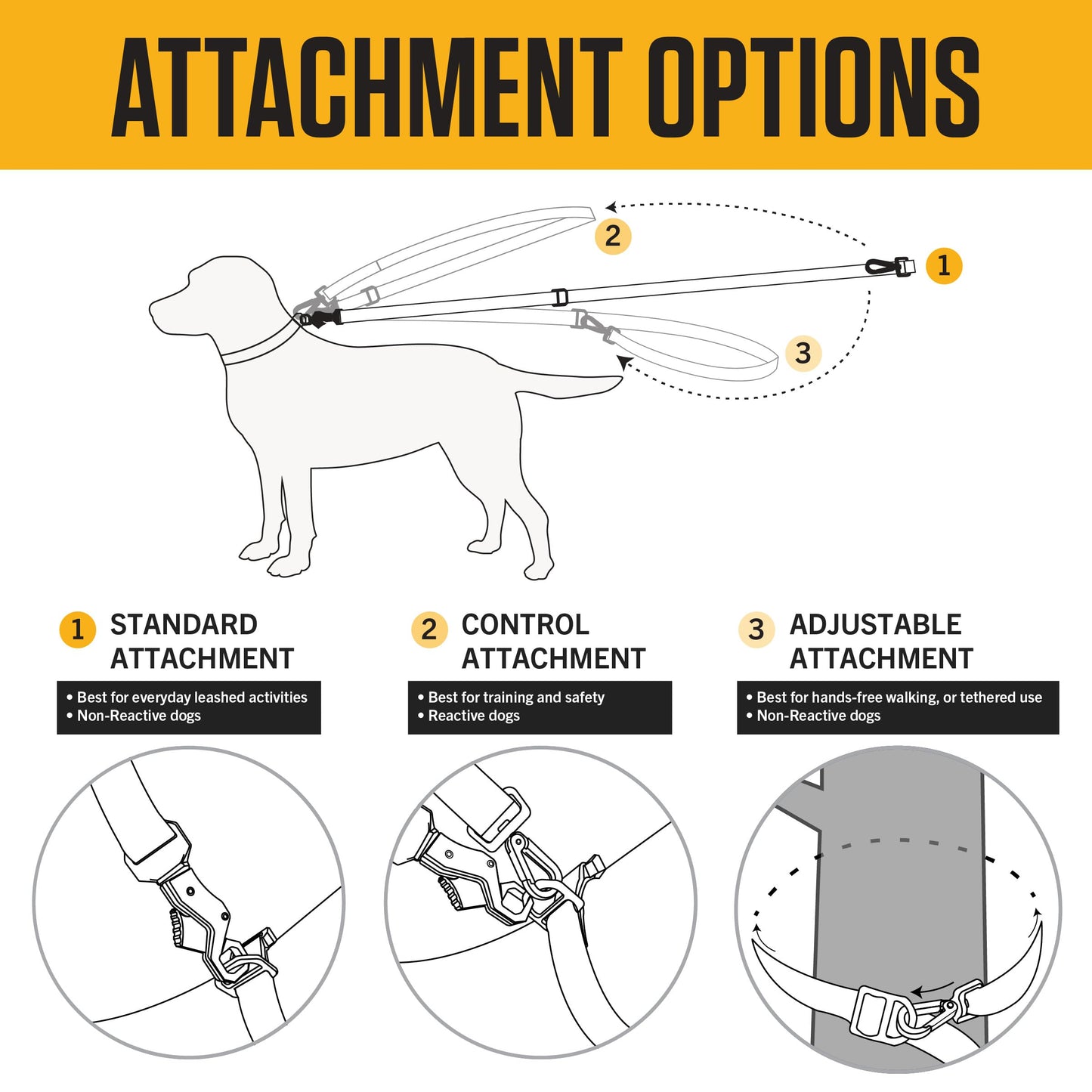 ATTACHMENT OPTIONS

2

1

3

1 STANDARD ATTACHMENT

• Best for everyday leashed activities
• Non-Reactive dogs

2 CONTROL ATTACHMENT

• Best for training and safety
• Reactive dogs

3 ADJUSTABLE ATTACHMENT

• Best for hands-free walking, or tethered use
• Non-Reactive dogs