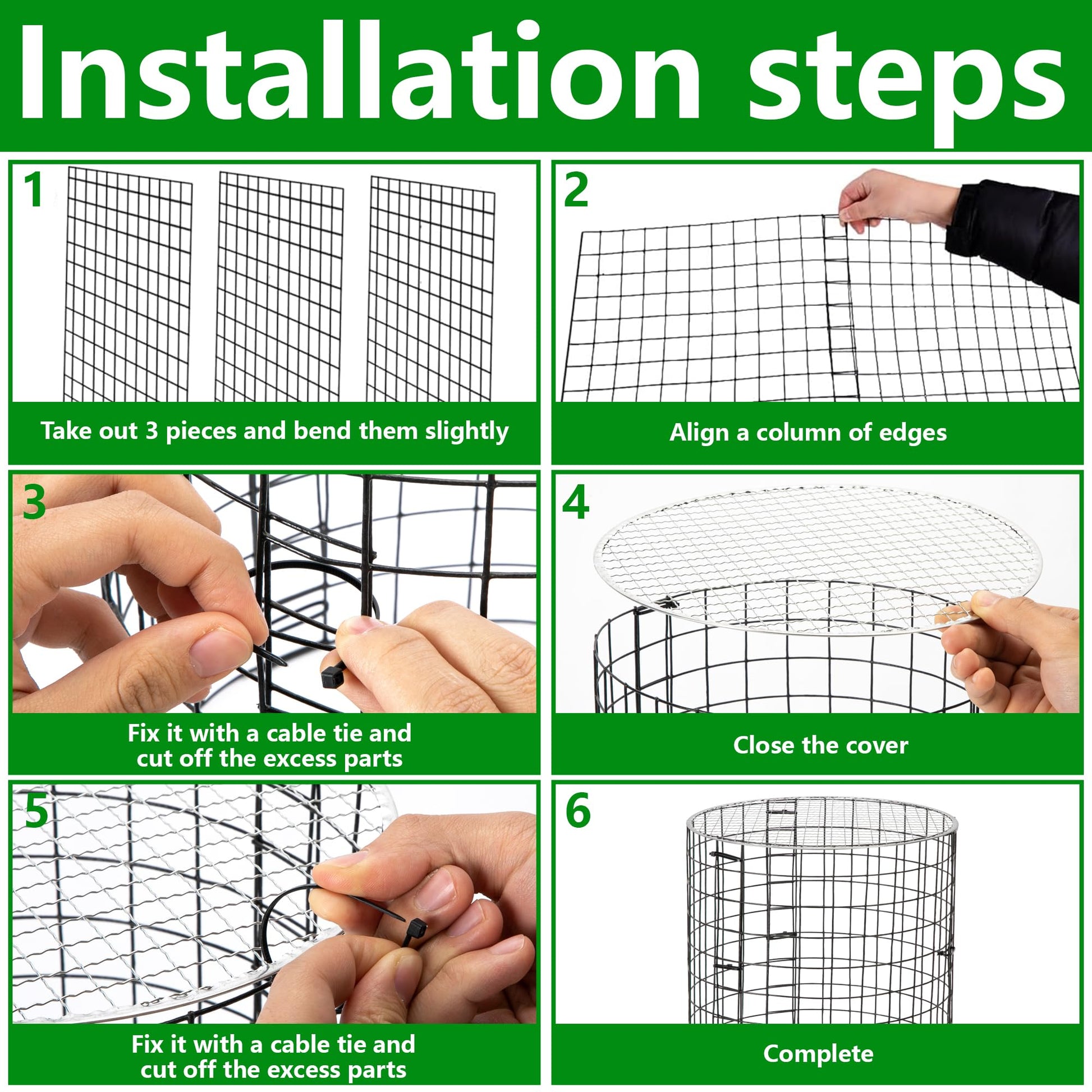 Installation steps

1

Take out 3 pieces and bend them slightly

2

Align a column of edges

3

Fix it with a cable tie and cut off the excess parts

4

Close the cover

5

Fix it with a cable tie and cut off the excess parts

6

Complete