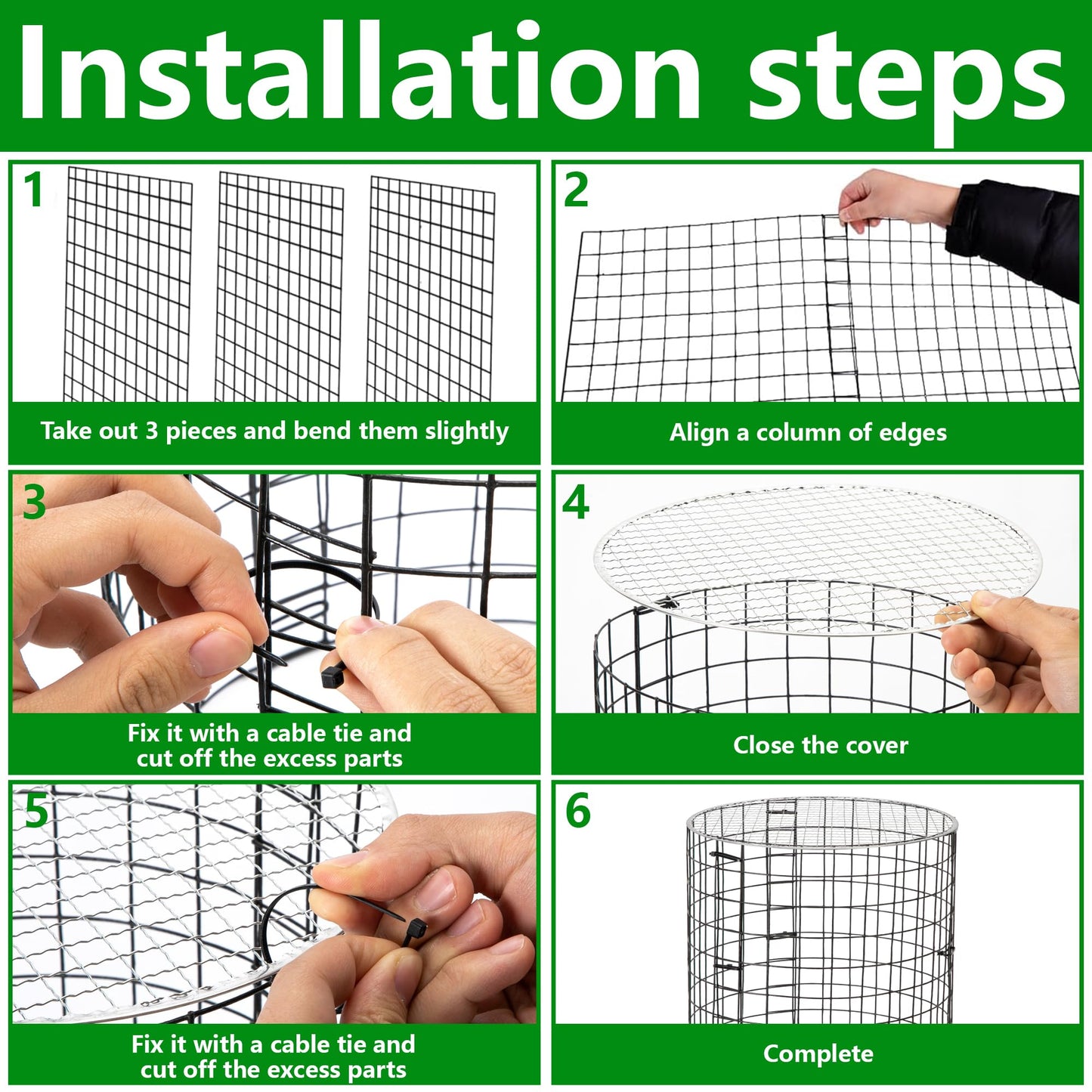 Installation steps

1
Take out 3 pieces and bend them slightly

2
Align a column of edges

3
Fix it with a cable tie and cut off the excess parts

4
Close the cover

5
Fix it with a cable tie and cut off the excess parts

6
Complete