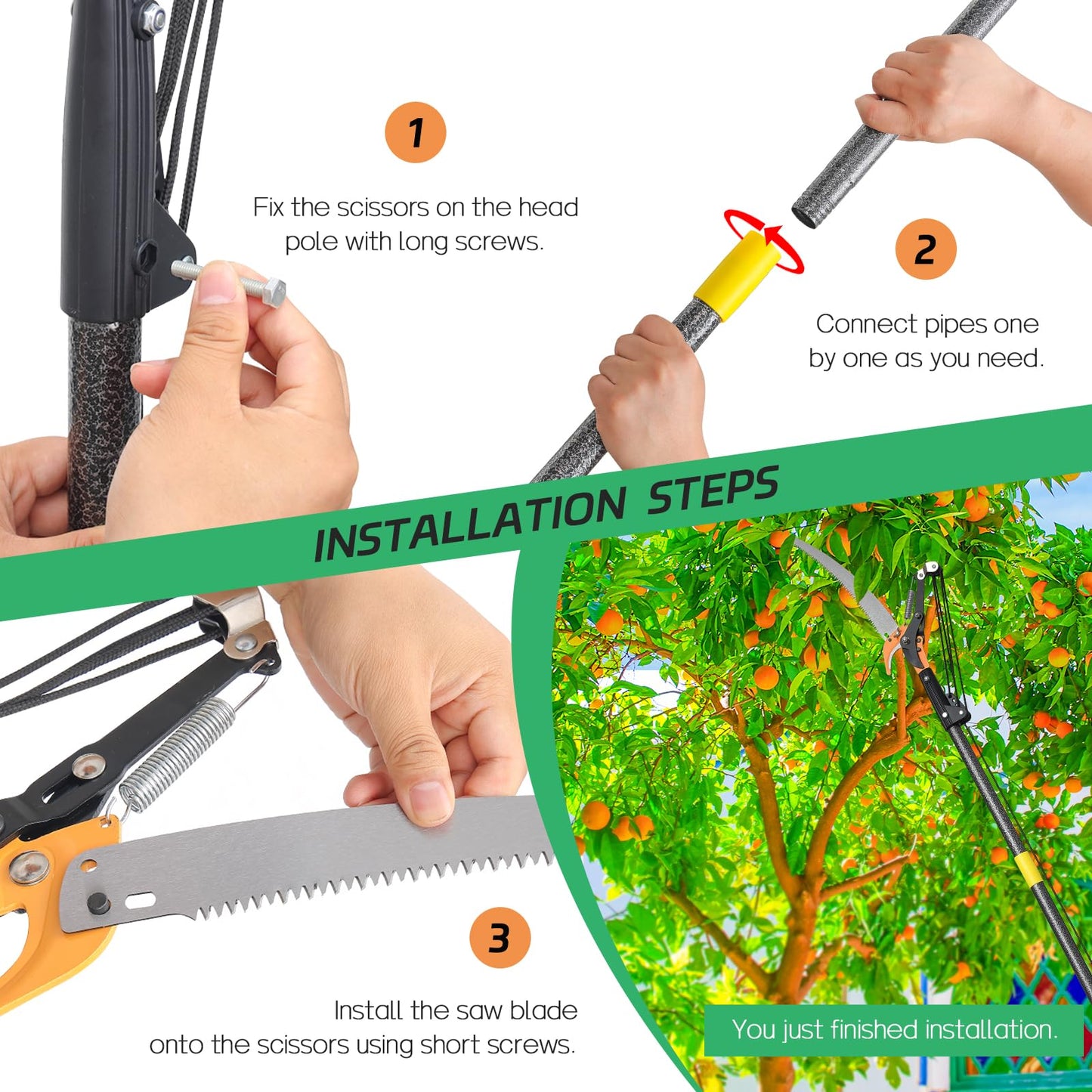 1

Fix the scissors on the head pole with long screws.

2

Connect pipes one by one as you need.

INSTALLATION STEPS

3

Install the saw blade onto the scissors using short screws.

You just finished installation.