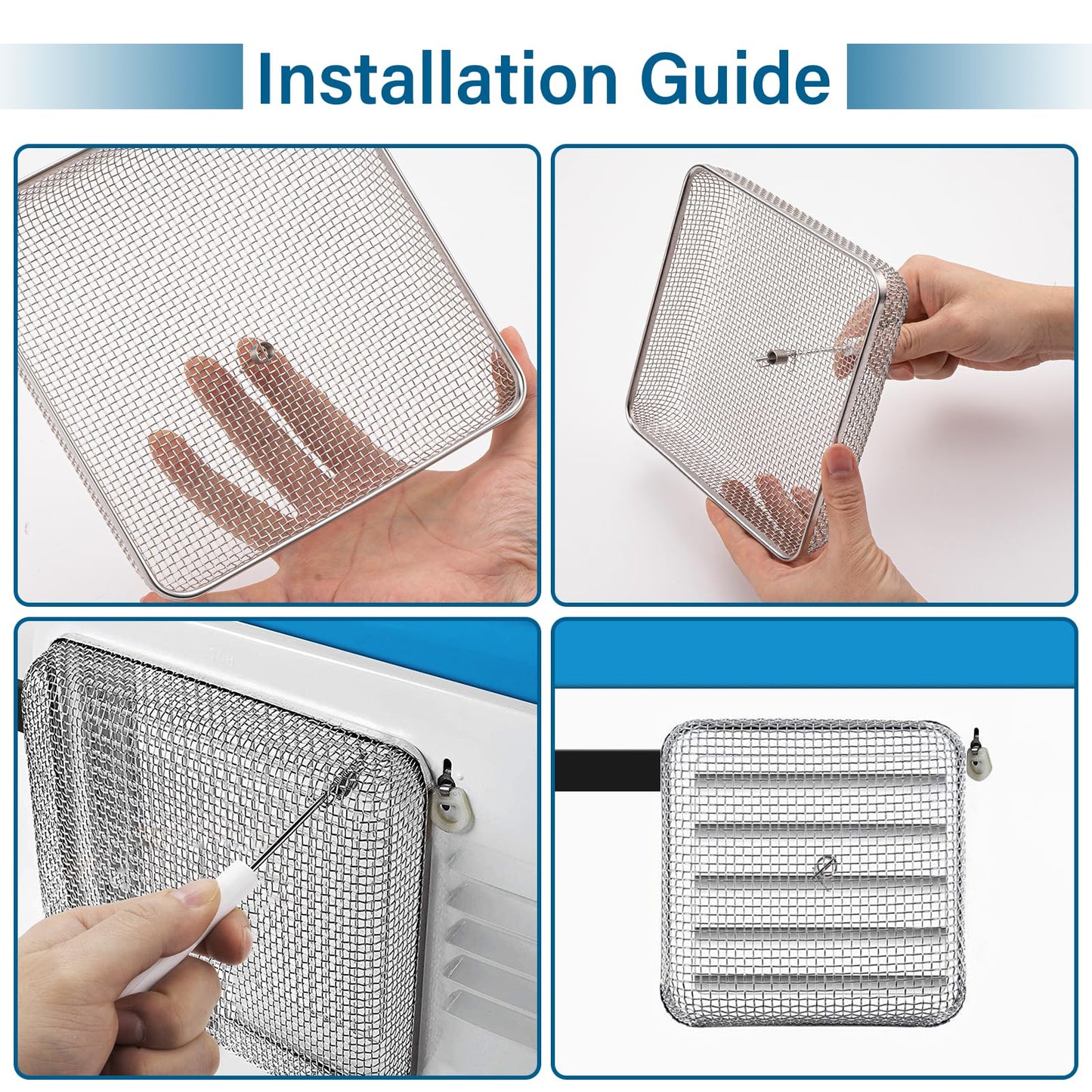 Installation Guide