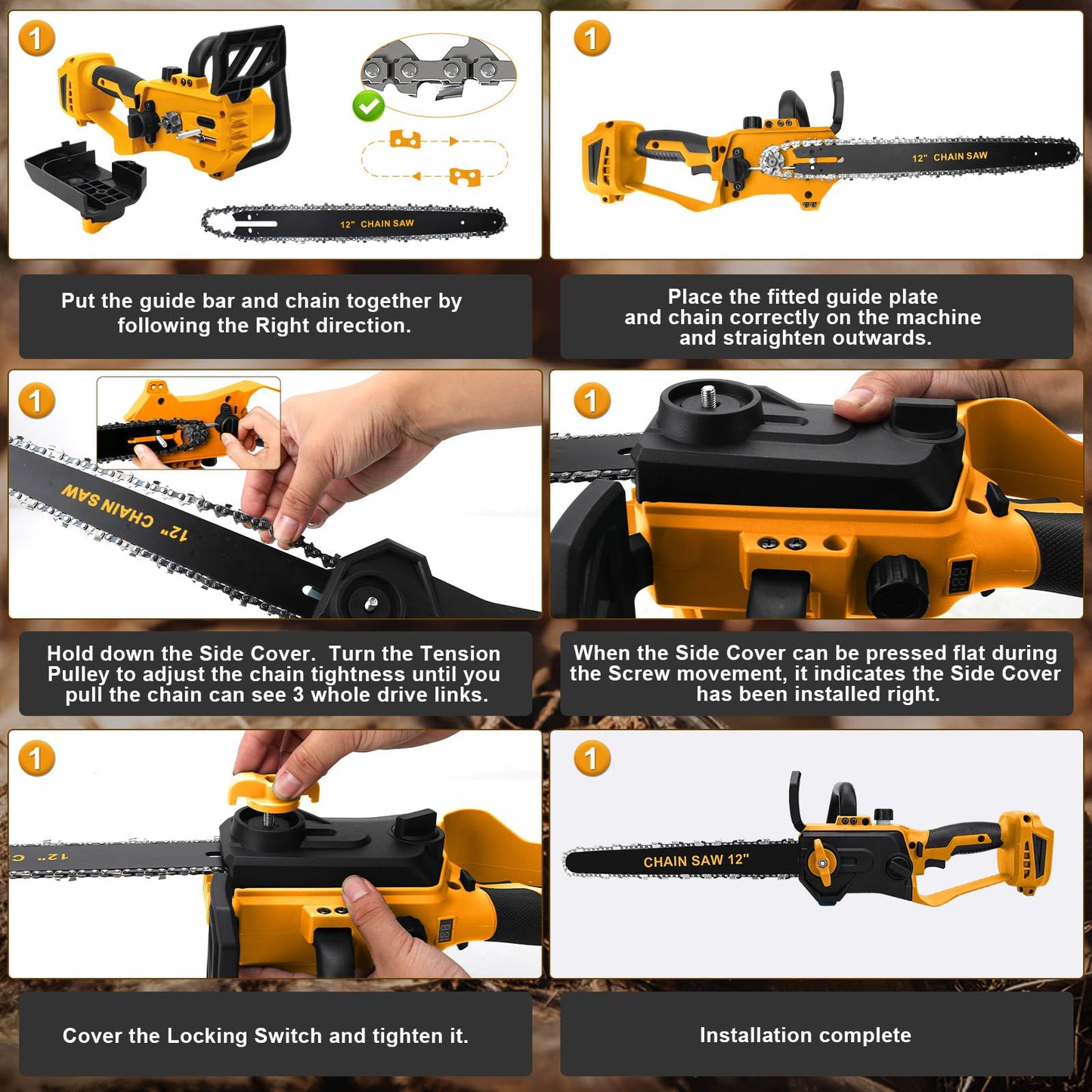 1

12" CHAIN SAW

Put the guide bar and chain together by following the Right direction.

1

12" CHAIN SAW

Place the fitted guide plate and chain correctly on the machine and straighten outwards.

1

12" CHAIN SAW

Hold down the Side Cover. Turn the Tension Pulley to adjust the chain tightness until you pull the chain can see 3 whole drive links.

1

When the Side Cover can be pressed flat during the Screw movement, it indicates the Side Cover has been installed right.

1

12" C

Cover the Locking Switch and tighten it.

1

CHAIN SAW 12"

Installation complete