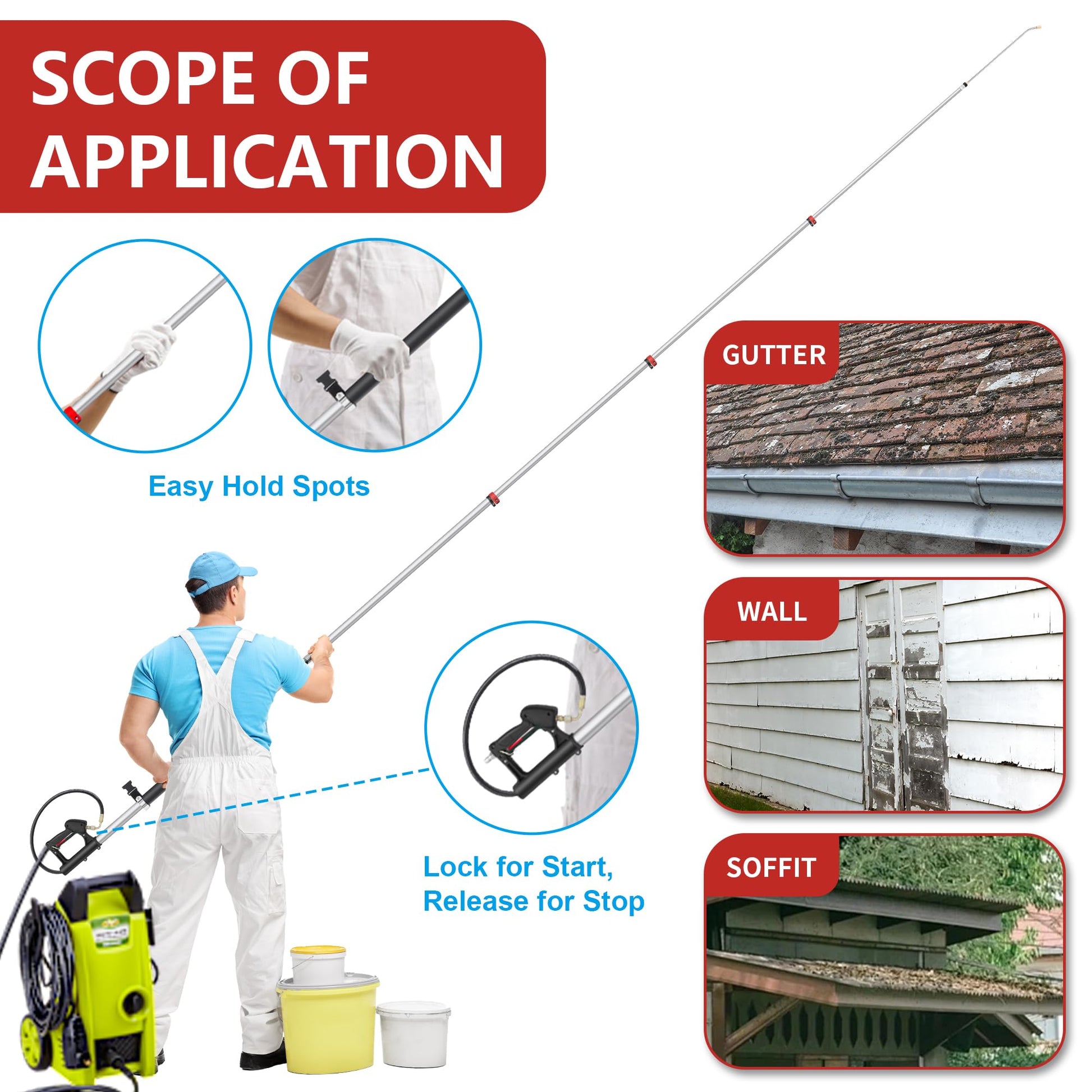 SCOPE OF APPLICATION

Easy Hold Spots

Lock for Start, Release for Stop

GUTTER

WALL

SOFFIT