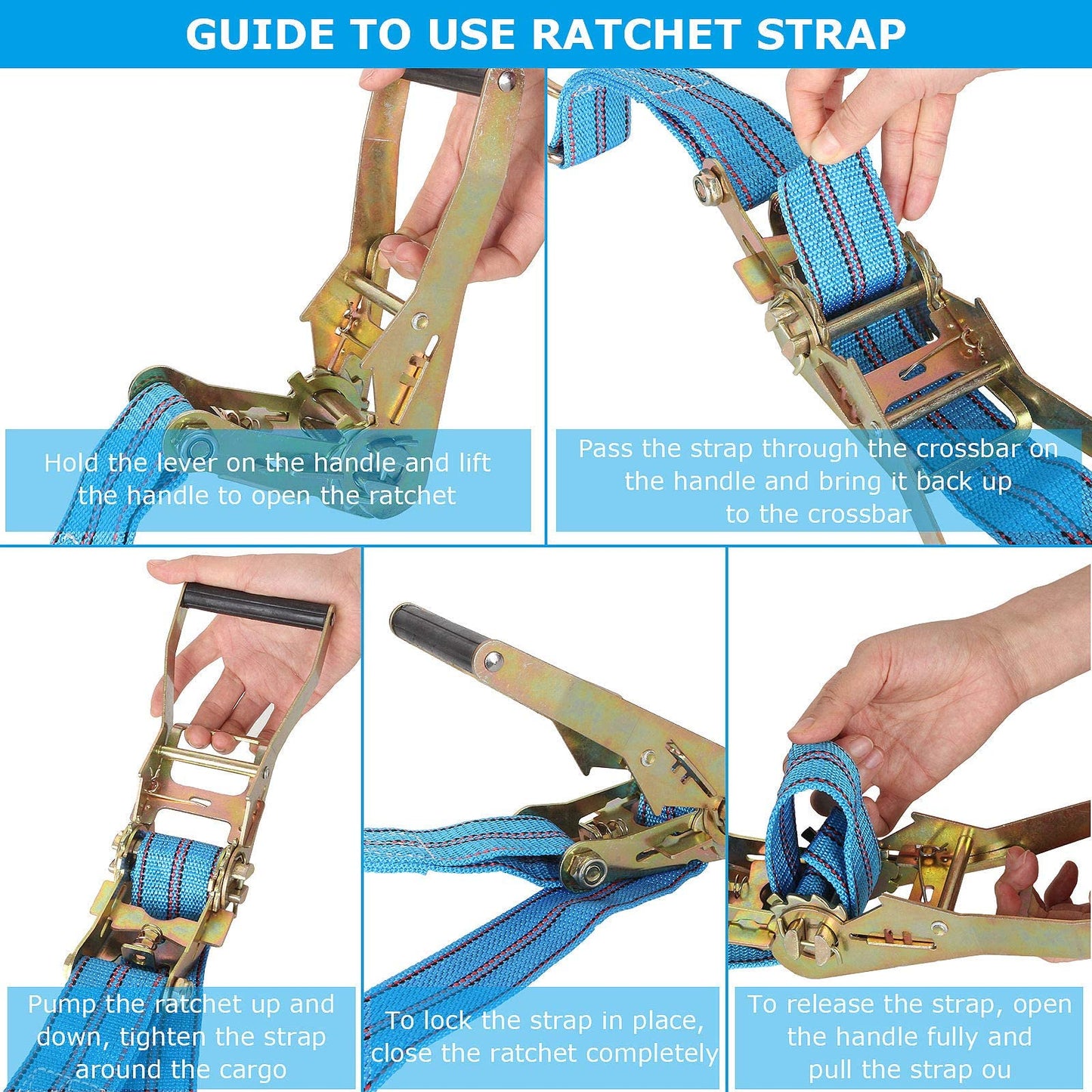 GUIDE TO USE RATCHET STRAP

Hold the lever on the handle and lift the handle to open the ratchet

Pass the strap through the crossbar on the handle and bring it back up to the crossbar

Pump the ratchet up and down, tighten the strap around the cargo

To lock the strap in place, close the ratchet completely

To release the strap, open the handle fully and pull the strap ou