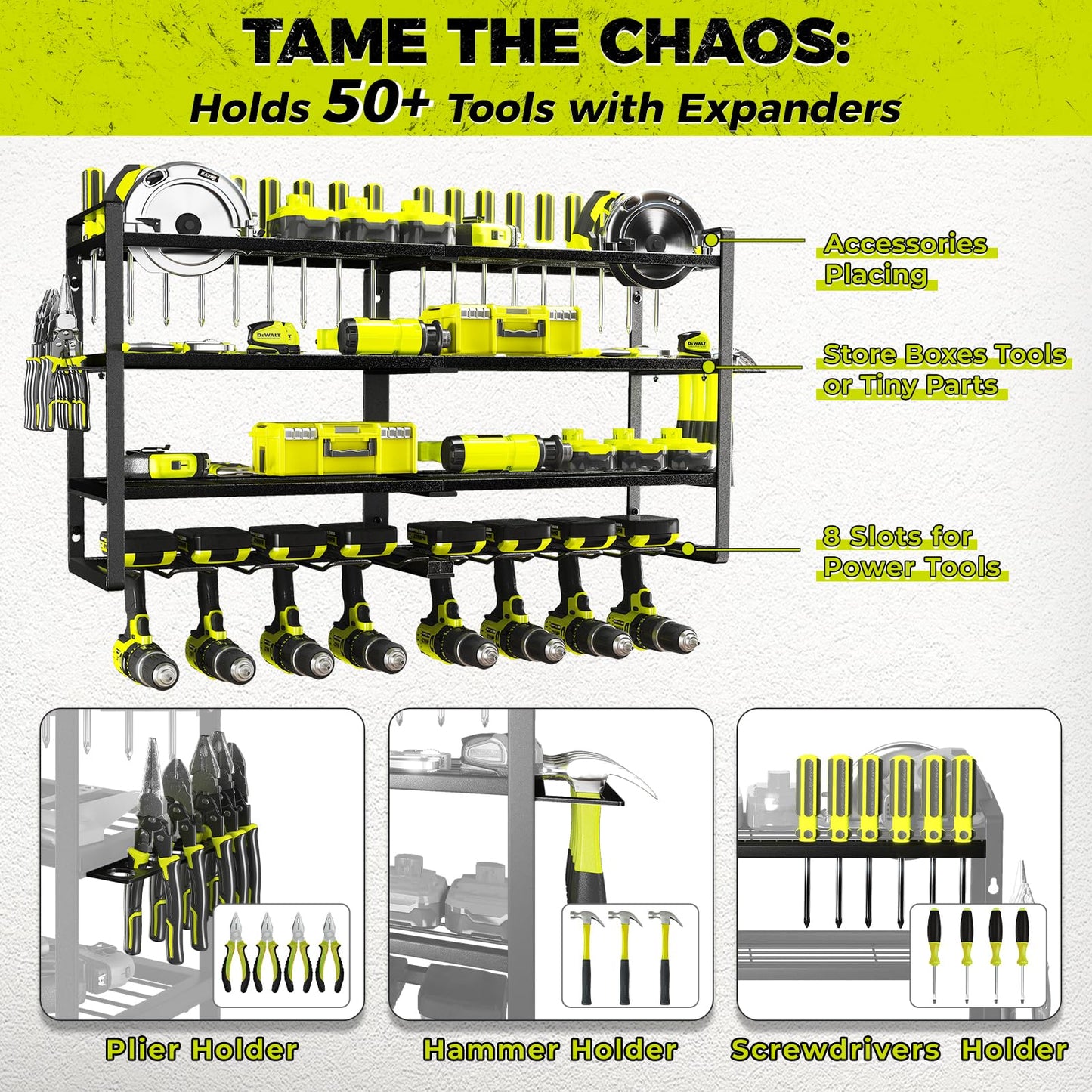 TAME THE CHAOS:
Holds 50+ Tools with Expanders

Accessories Placing

Store Boxes Tools or Tiny Parts

8 Slots for Power Tools

DEWALT

DEWALT

Plier Holder

Hammer Holder

Screwdrivers Holder