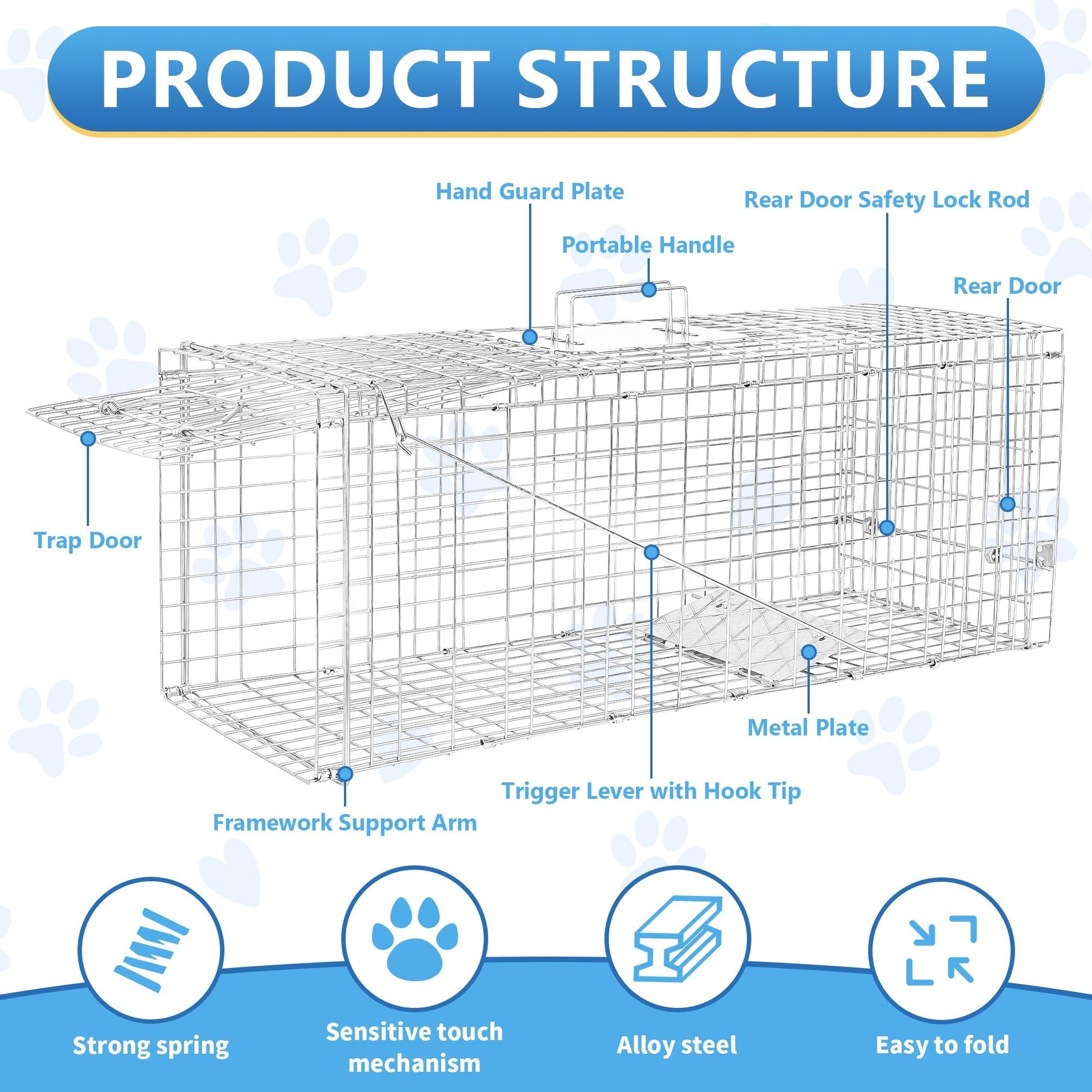 PRODUCT STRUCTURE

Hand Guard Plate

Rear Door Safety Lock Rod

Portable Handle

Rear Door

Trap Door

Metal Plate

Trigger Lever with Hook Tip

Framework Support Arm

Strong spring

Sensitive touch mechanism

Alloy steel

Easy to fold