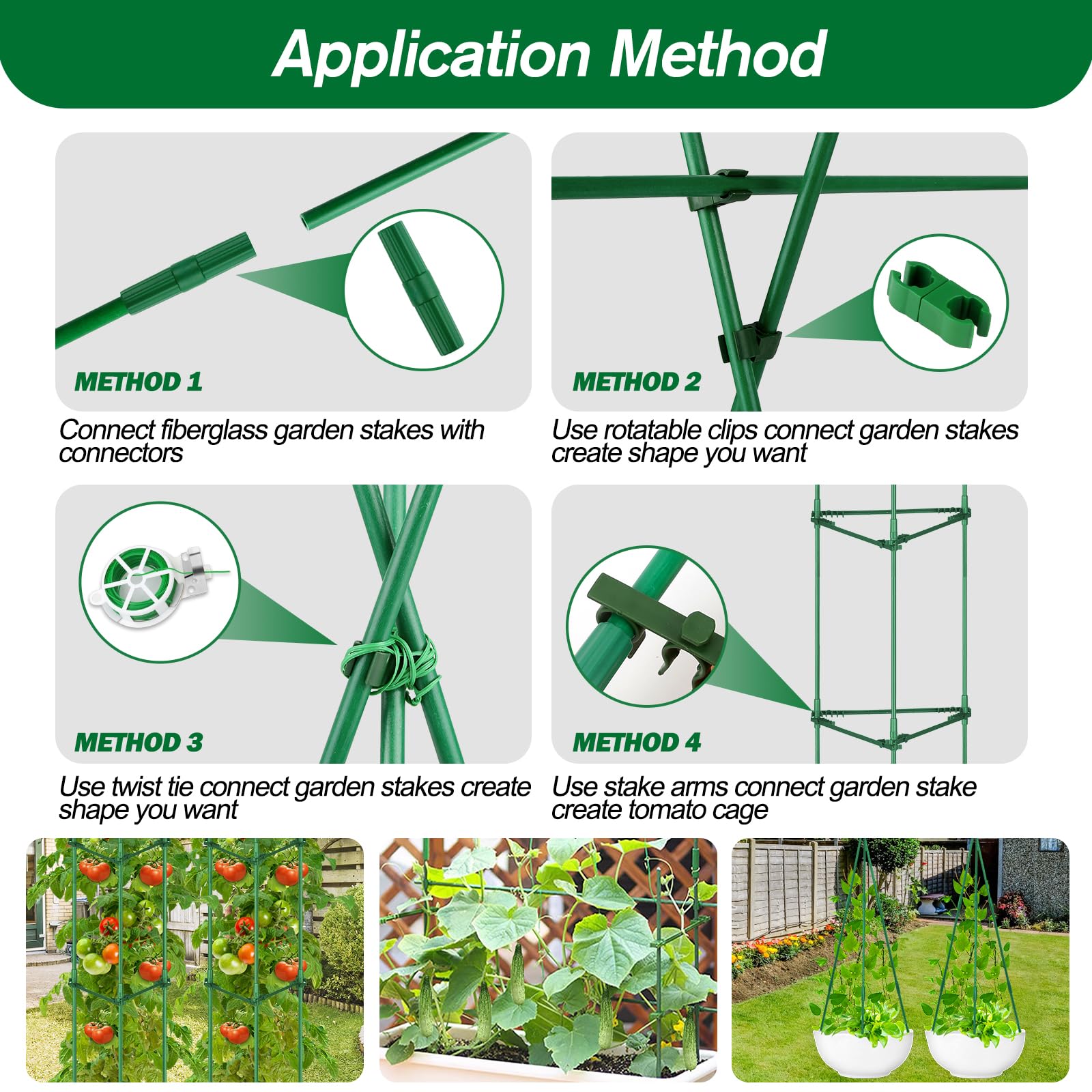 Application Method

METHOD 1

Connect fiberglass garden stakes with connectors

METHOD 2

Use rotatable clips connect garden stakes create shape you want

METHOD 3

Use twist tie connect garden stakes create shape you want

METHOD 4

Use stake arms connect garden stake create tomato cage