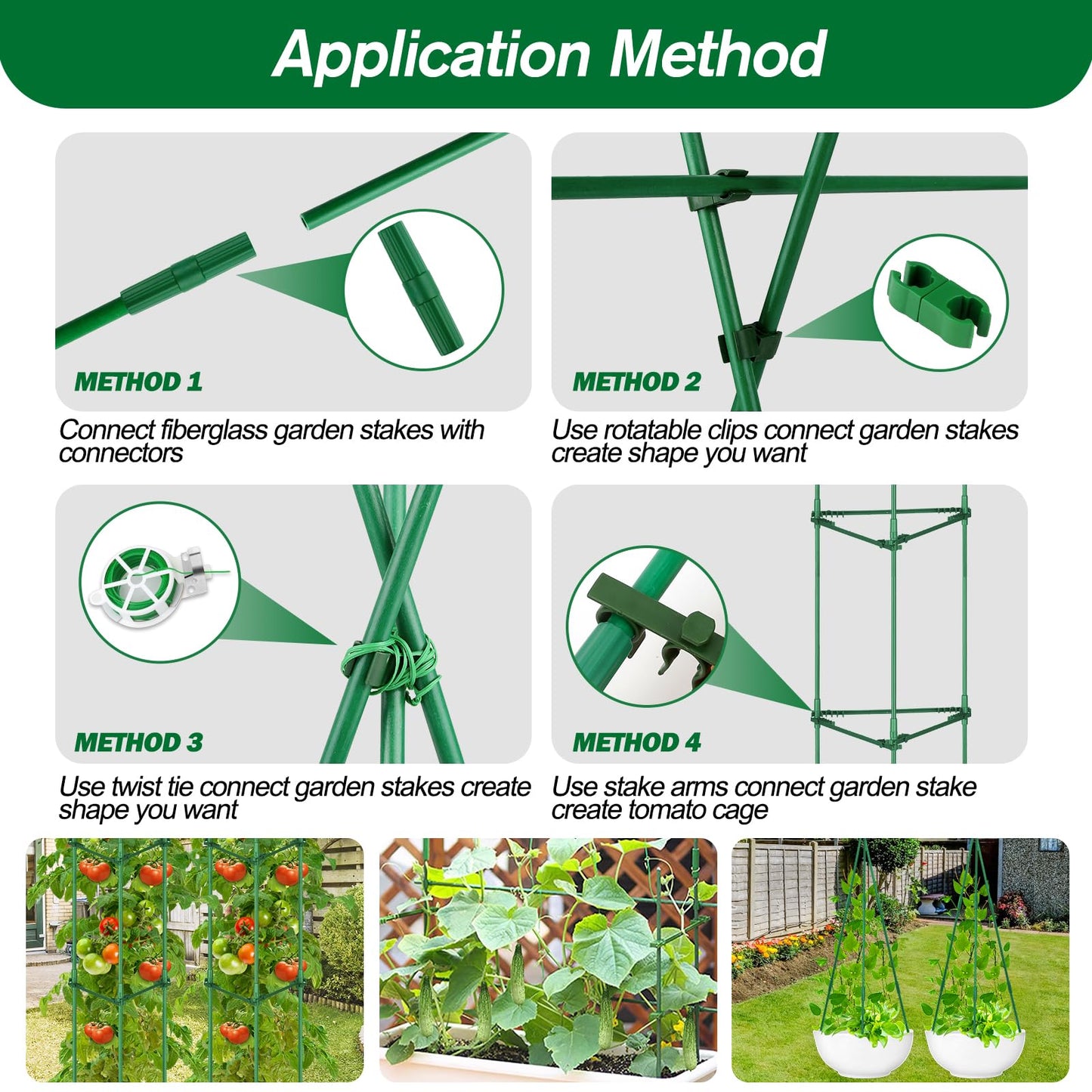 Application Method

METHOD 1

Connect fiberglass garden stakes with connectors

METHOD 2

Use rotatable clips connect garden stakes create shape you want

METHOD 3

Use twist tie connect garden stakes create shape you want

METHOD 4

Use stake arms connect garden stake create tomato cage