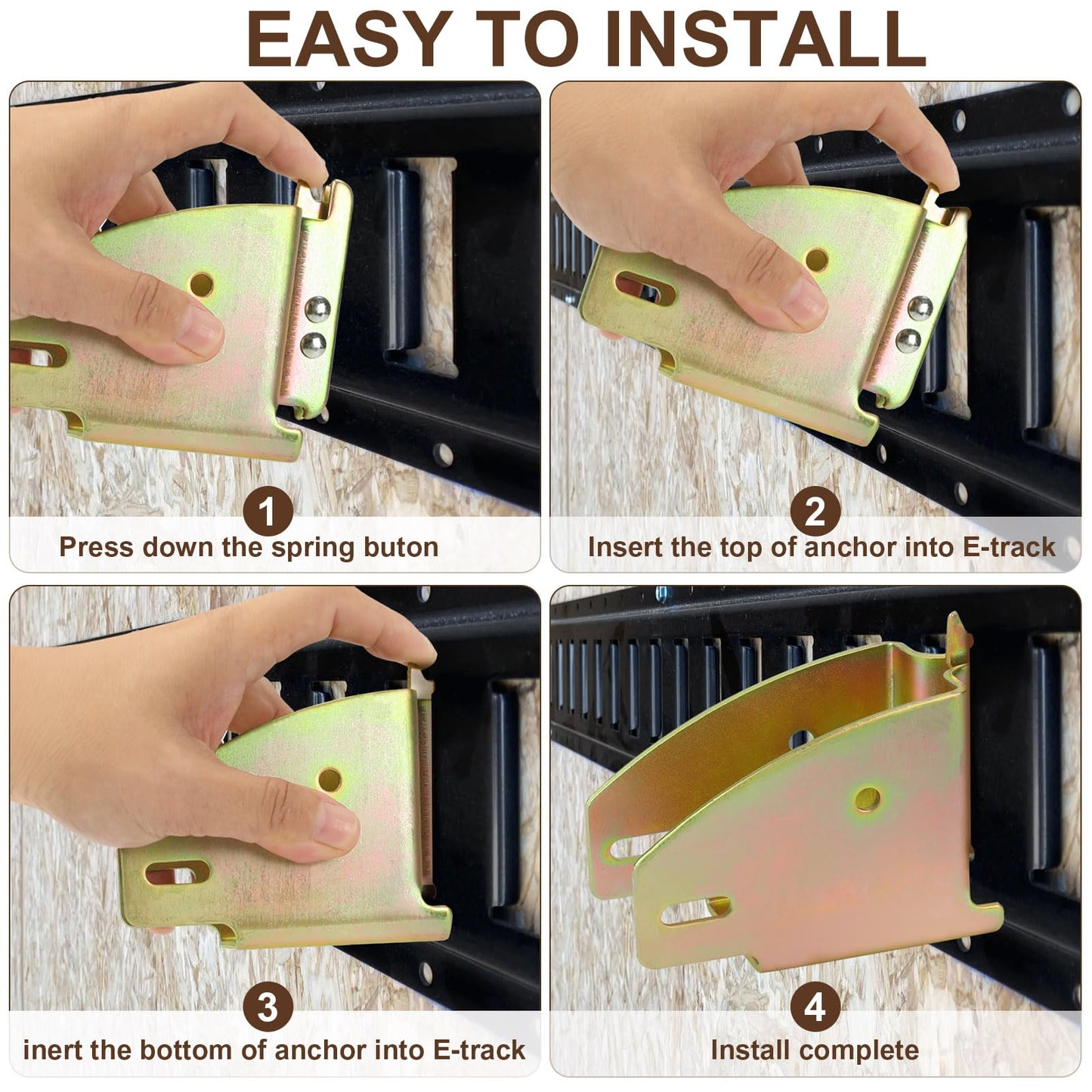 EASY TO INSTALL

1
Press down the spring buton

2
Insert the top of anchor into E-track

3
inert the bottom of anchor into E-track

4
Install complete