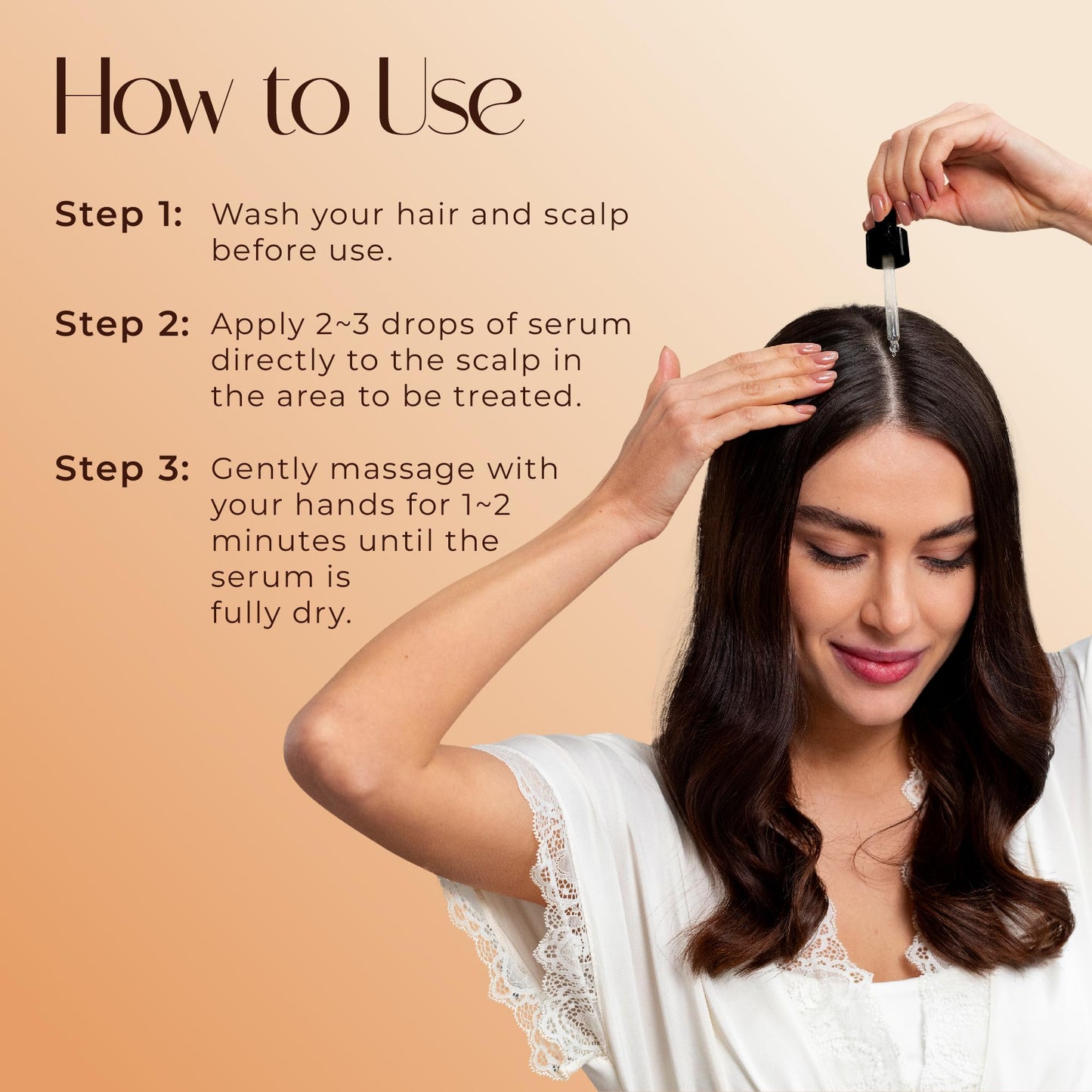 How to Use

Step 1: Wash your hair and scalp before use.

Step 2: Apply 2~3 drops of serum directly to the scalp in the area to be treated.

Step 3: Gently massage with your hands for 1~2 minutes until the serum is fully dry.