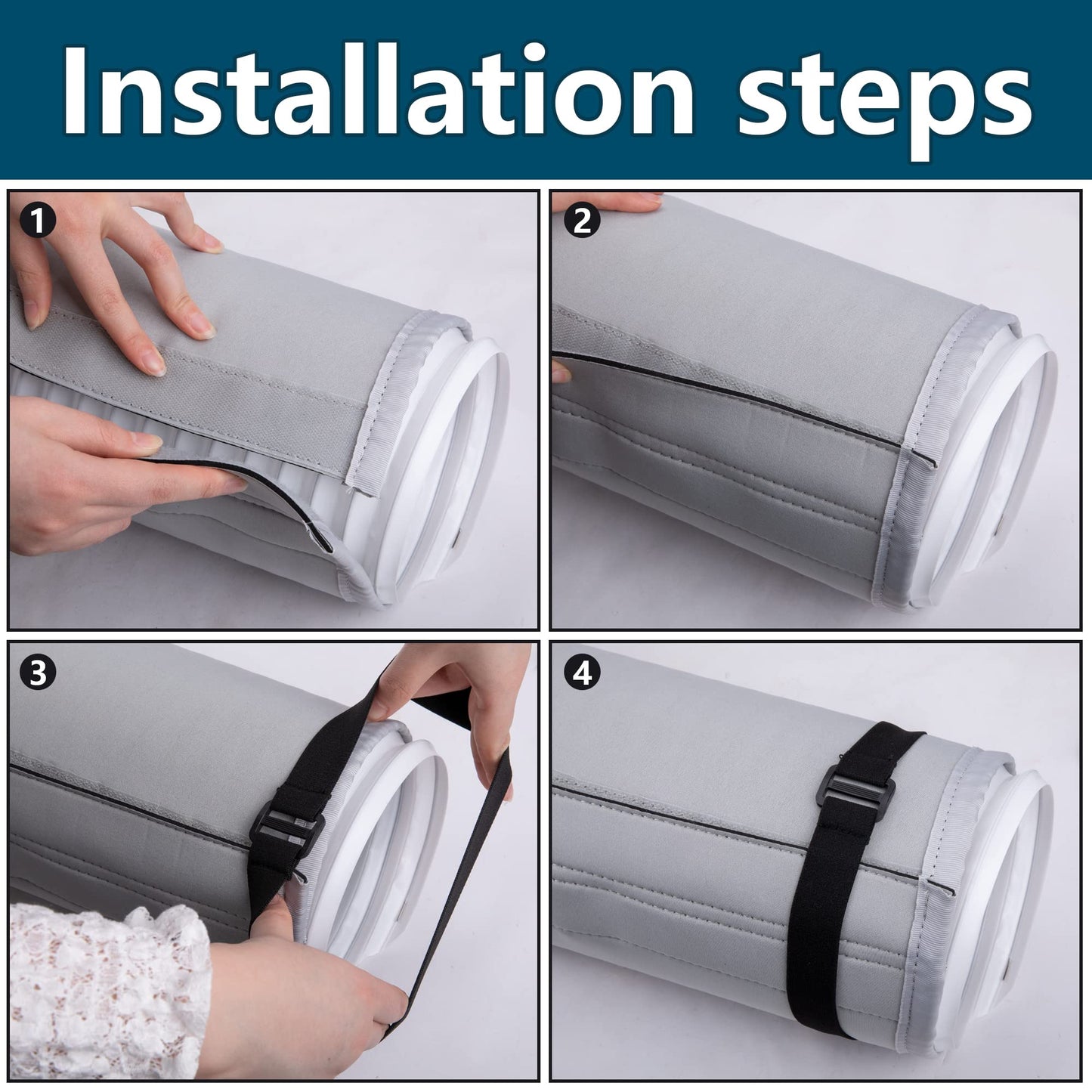 Installation steps

1

2

3

4