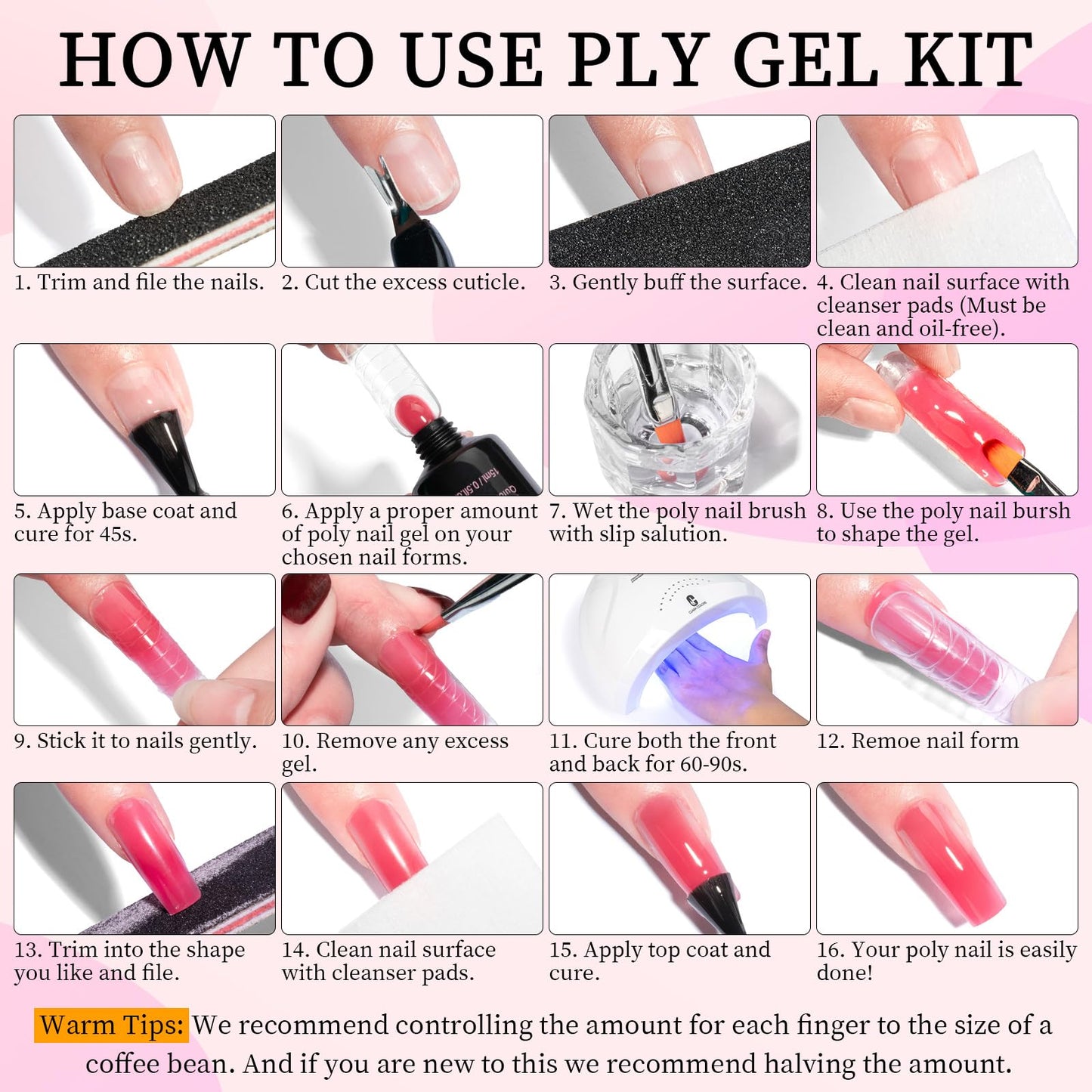 HOW TO USE PLY GEL KIT

1. Trim and file the nails.

2. Cut the excess cuticle.

3. Gently buff the surface.

4. Clean nail surface with cleanser pads (Must be clean and oil-free).

5. Apply base coat and cure for 45s.

15ml / 0.5fl.oz

6. Apply a proper amount of poly nail gel on your chosen nail forms.

7. Wet the poly nail brush with slip salution.

8. Use the poly nail bursh to shape the gel.

9. Stick it to nails gently.

10. Remove any excess gel.

11. Cure both the front and back for 60-90s.

12. Remoe nail form

13. Trim into the shape you like and file.

14. Clean nail surface with cleanser pads.

15. Apply top coat and cure.

16. Your poly nail is easily done!

Warm Tips: We recommend controlling the amount for each finger to the size of a coffee bean. And if you are new to this we recommend halving the amount.