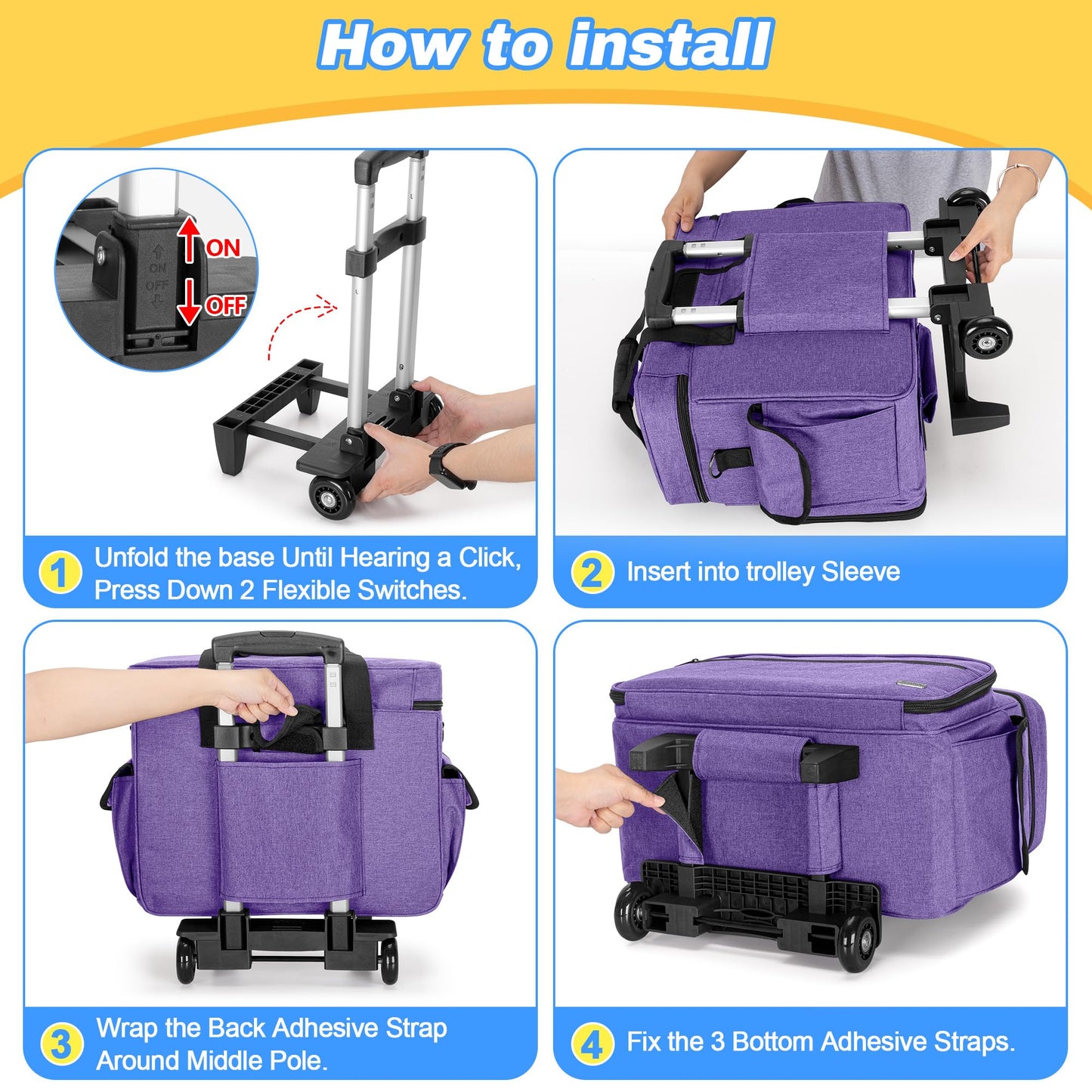 How to install

ON
OFF

ON
OFF

1 Unfold the base Until Hearing a Click, Press Down 2 Flexible Switches.

2 Insert into trolley Sleeve

3 Wrap the Back Adhesive Strap Around Middle Pole.

4 Fix the 3 Bottom Adhesive Straps.