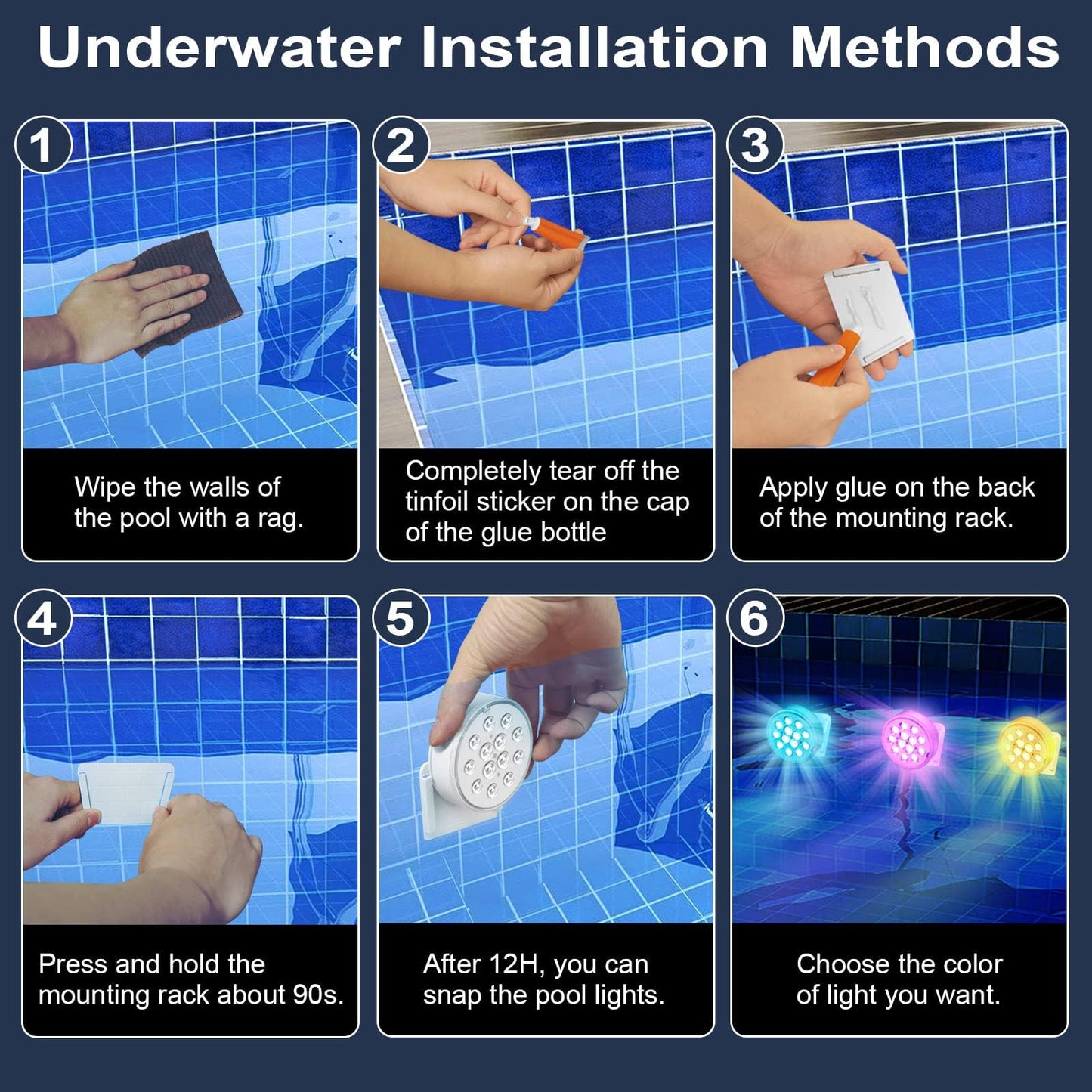 Underwater Installation Methods

1

Wipe the walls of the pool with a rag.

2

Completely tear off the tinfoil sticker on the cap of the glue bottle

3

Apply glue on the back of the mounting rack.

4

Press and hold the mounting rack about 90s.

5

After 12H, you can snap the pool lights.

6

Choose the color of light you want.