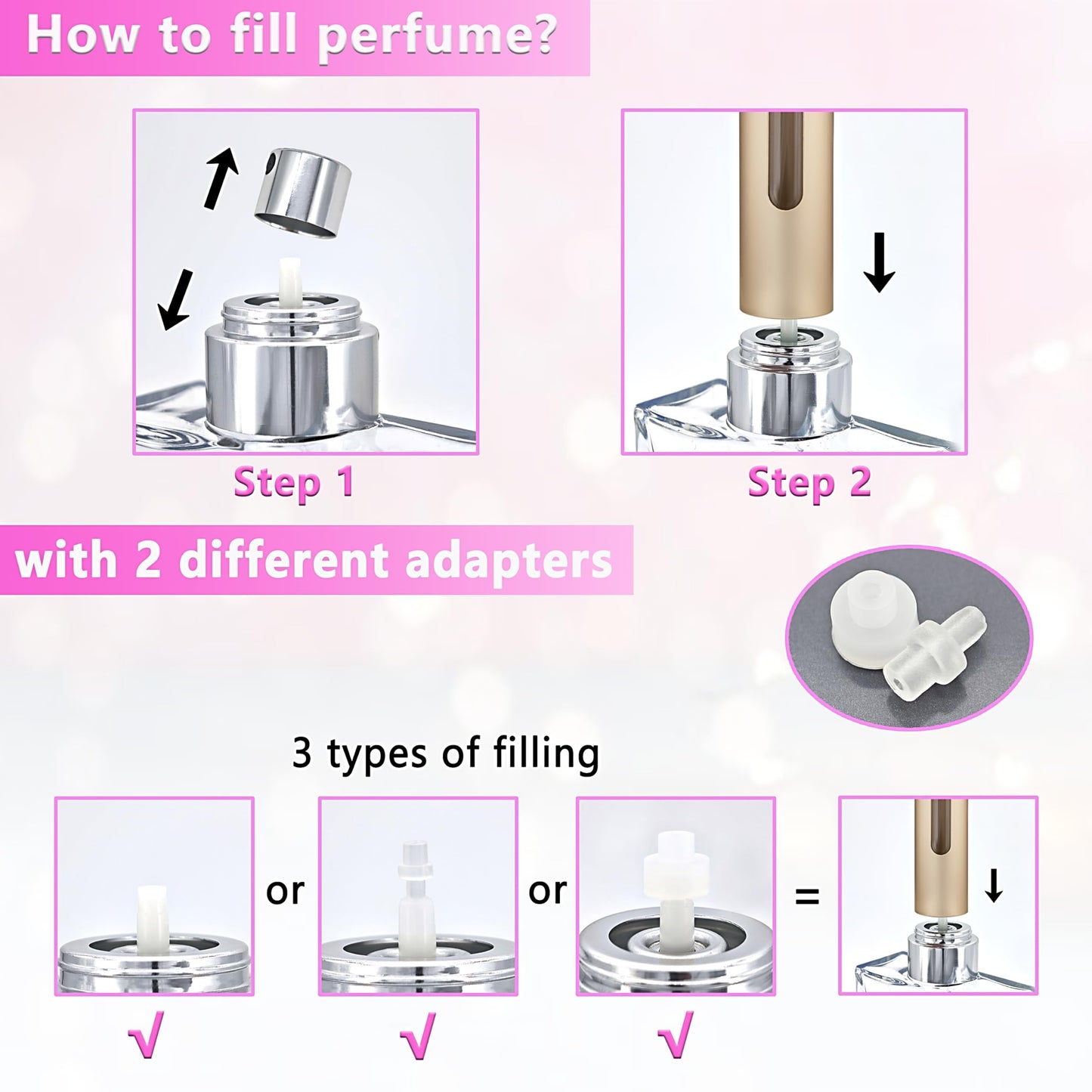 How to fill perfume?

Step 1

Step 2

with 2 different adapters

3 types of filling

or

or

=

√

√

√