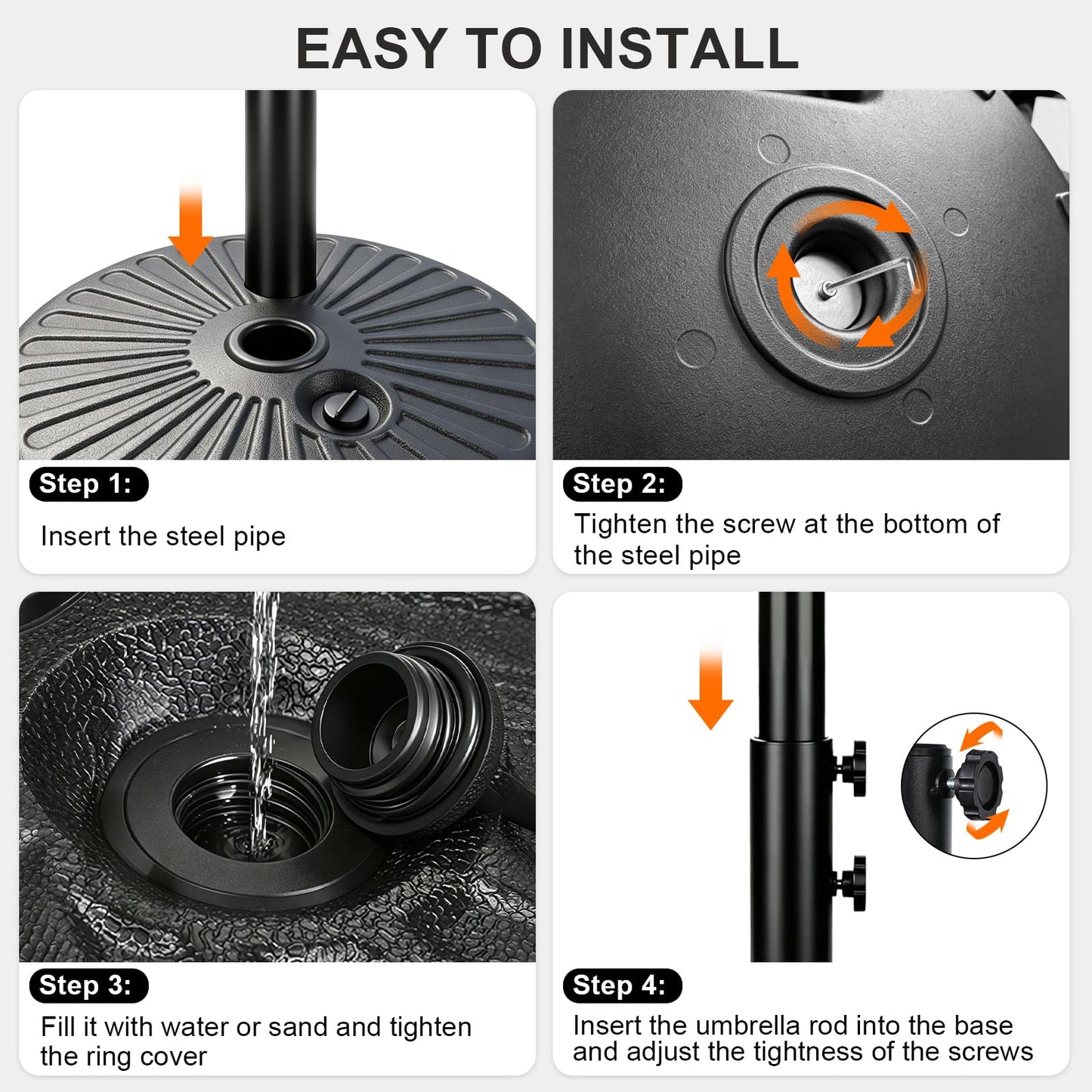 EASY TO INSTALL

Step 1:

Insert the steel pipe

Step 2:

Tighten the screw at the bottom of the steel pipe

Step 3:

Fill it with water or sand and tighten the ring cover

Step 4:

Insert the umbrella rod into the base and adjust the tightness of the screws