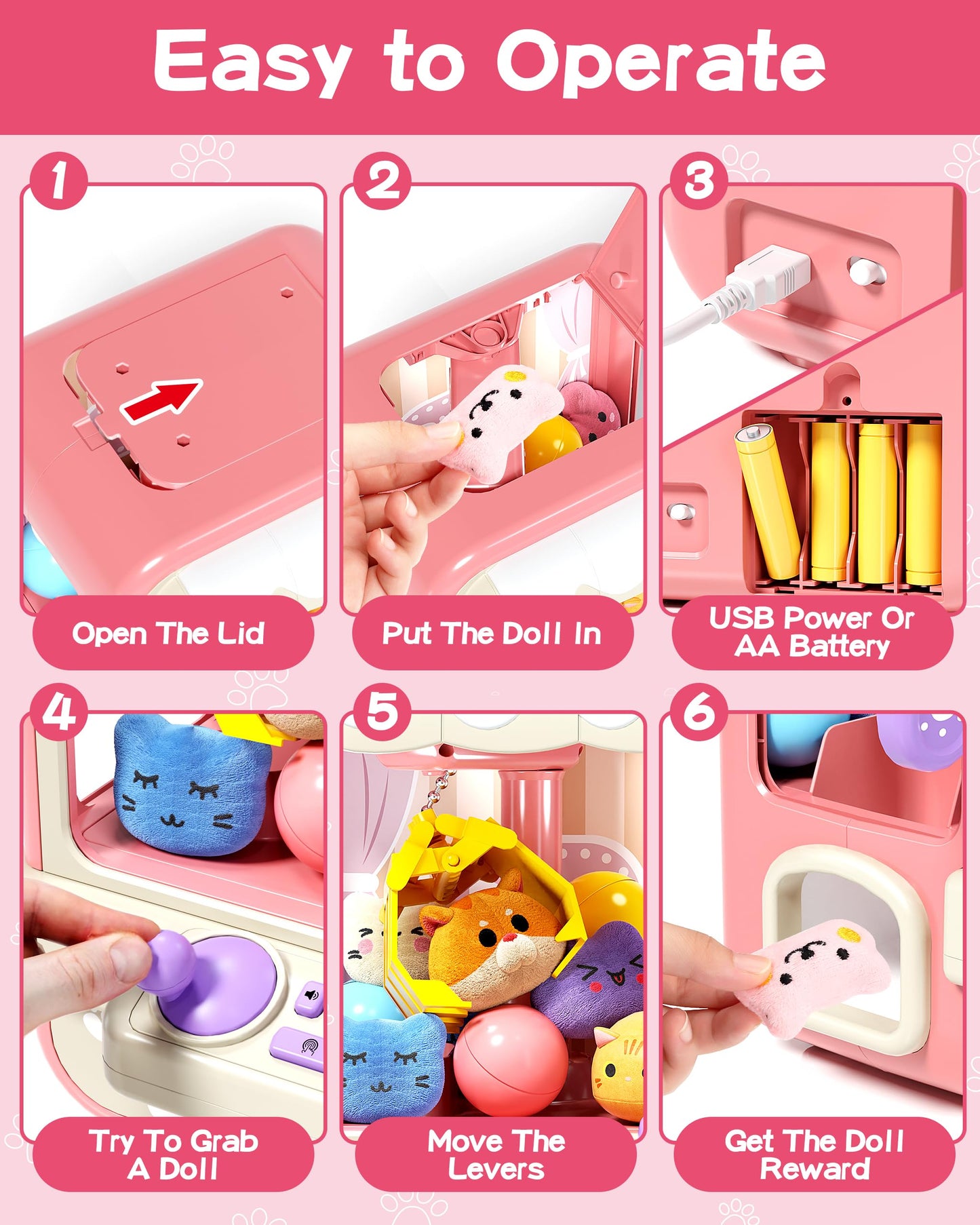 Easy to Operate

1

Open The Lid

2

Put The Doll In

3

USB Power Or AA Battery

4

Try To Grab A Doll

5

Move The Levers

6

Get The Doll Reward