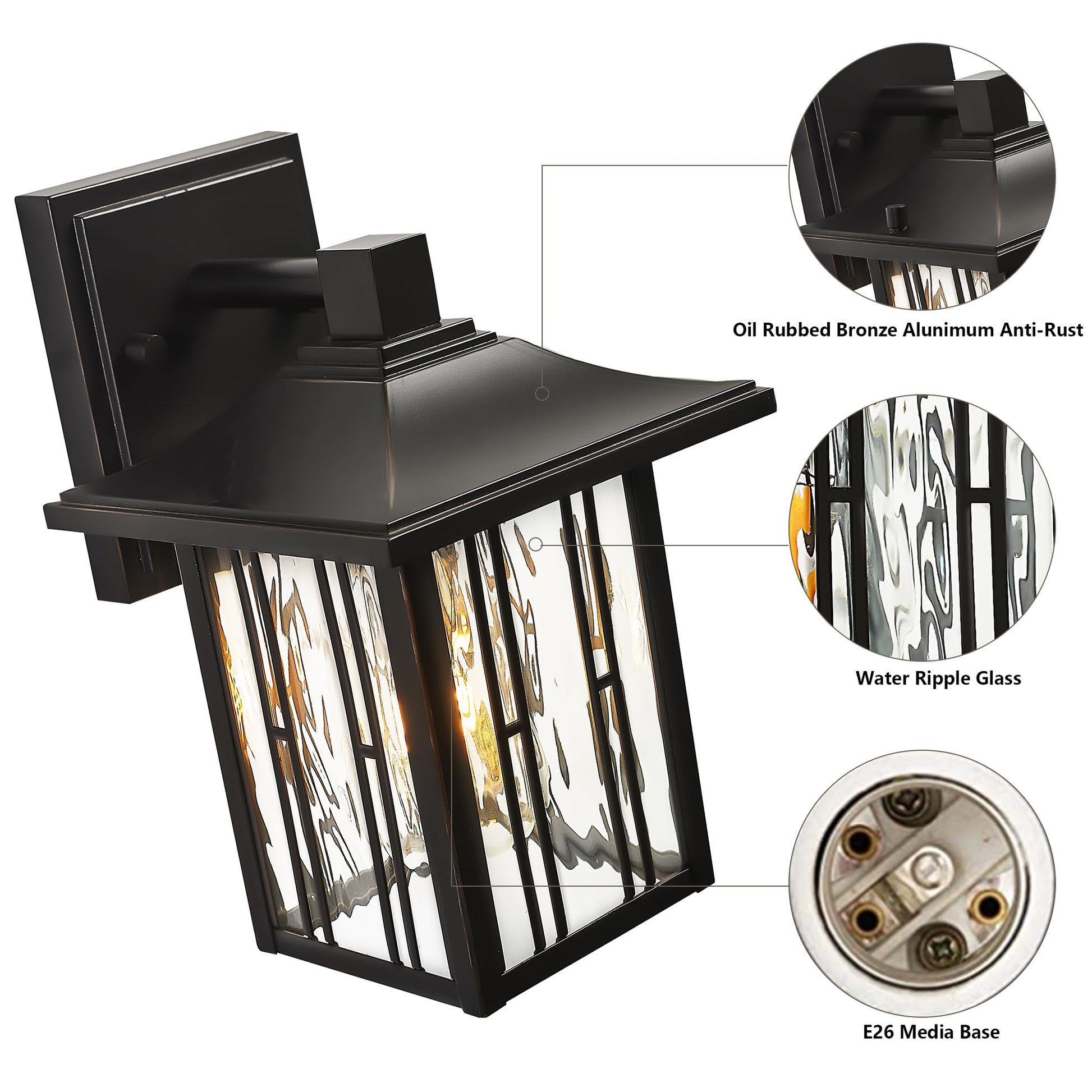 Oil Rubbed Bronze Alunimum Anti-Rust

Water Ripple Glass

E26 Media Base