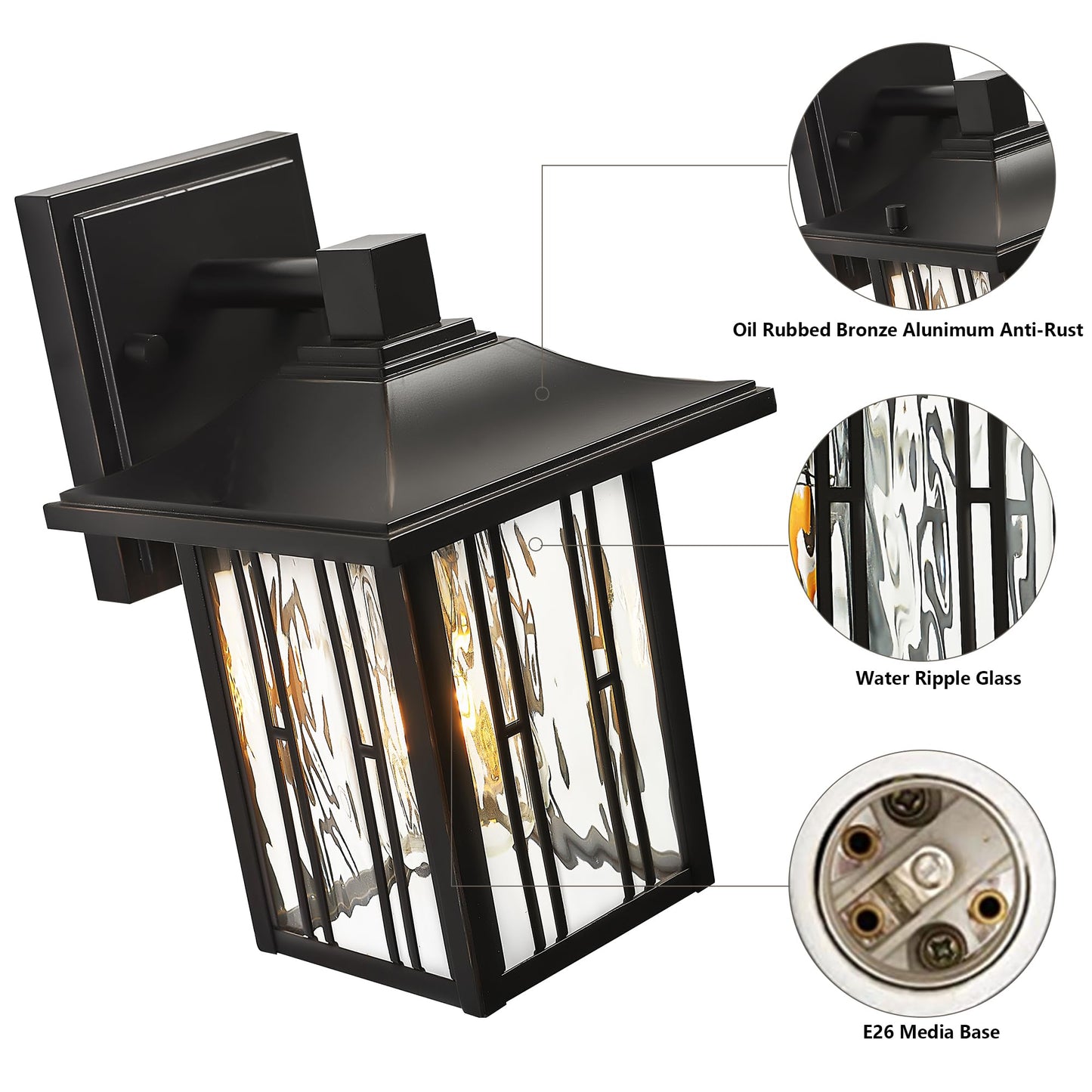 Oil Rubbed Bronze Alunimum Anti-Rust

Water Ripple Glass

E26 Media Base