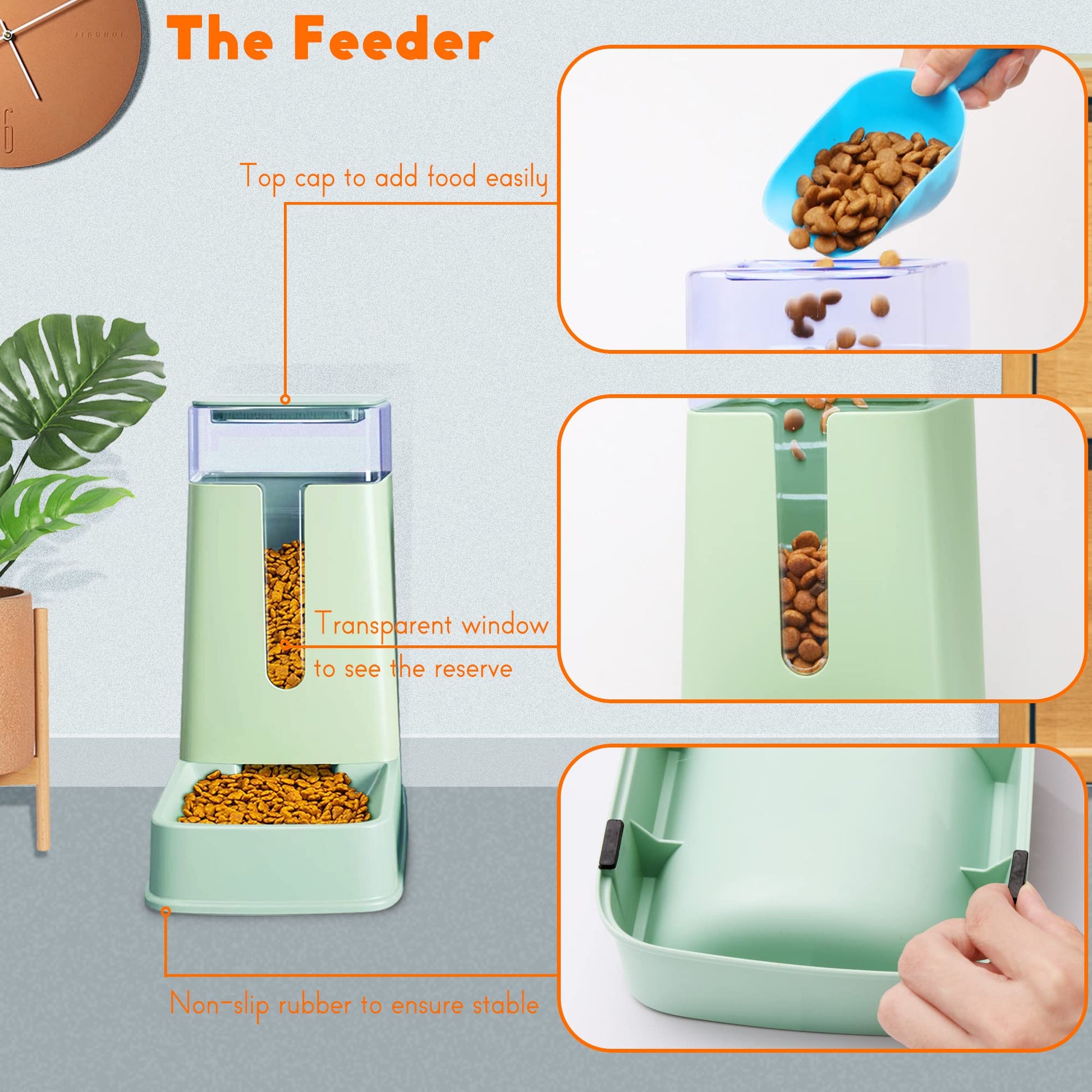 The Feeder

Top cap to add food easily

Transparent window to see the reserve

Non-slip rubber to ensure stable