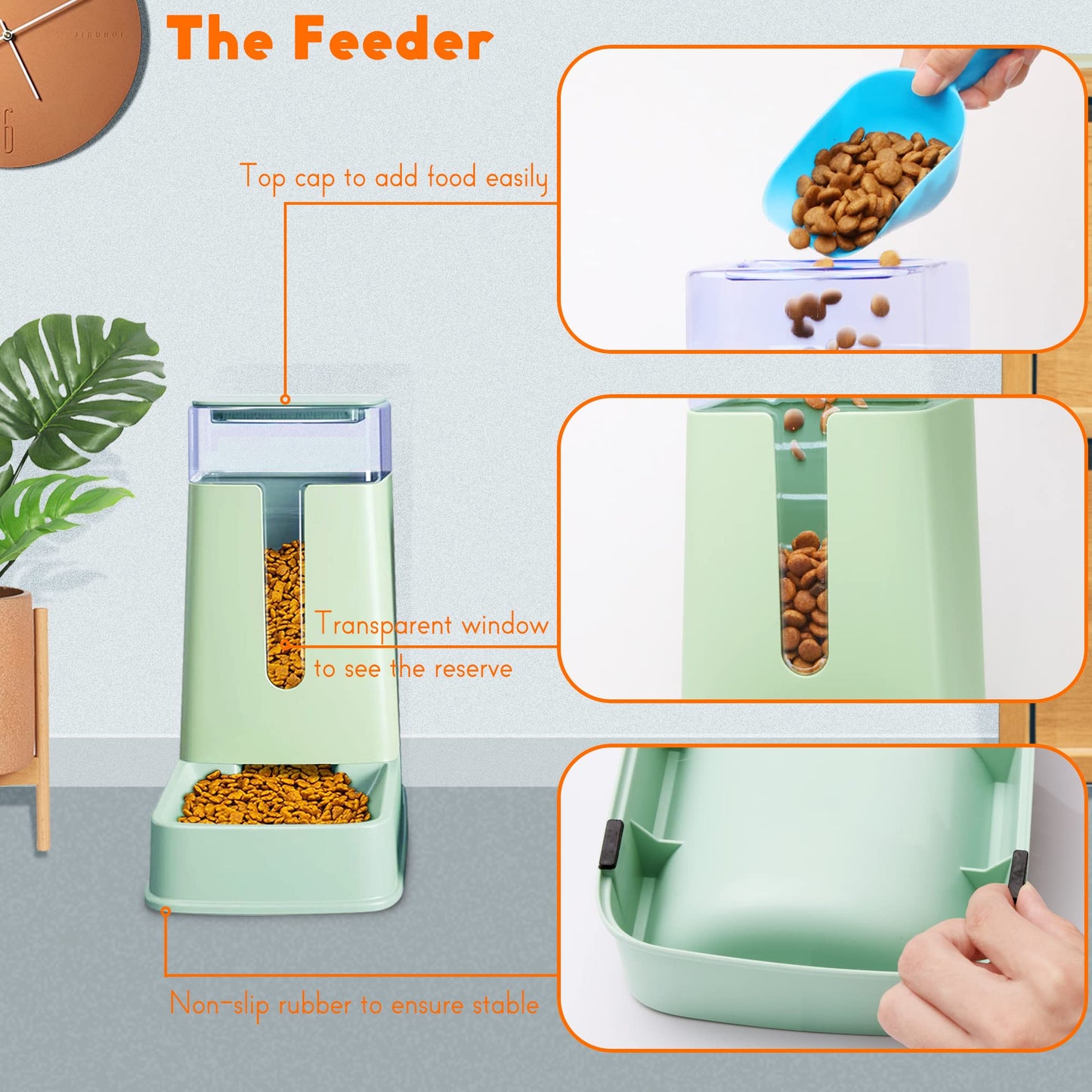 The Feeder

Top cap to add food easily

Transparent window
to see the reserve

Non-slip rubber to ensure stable