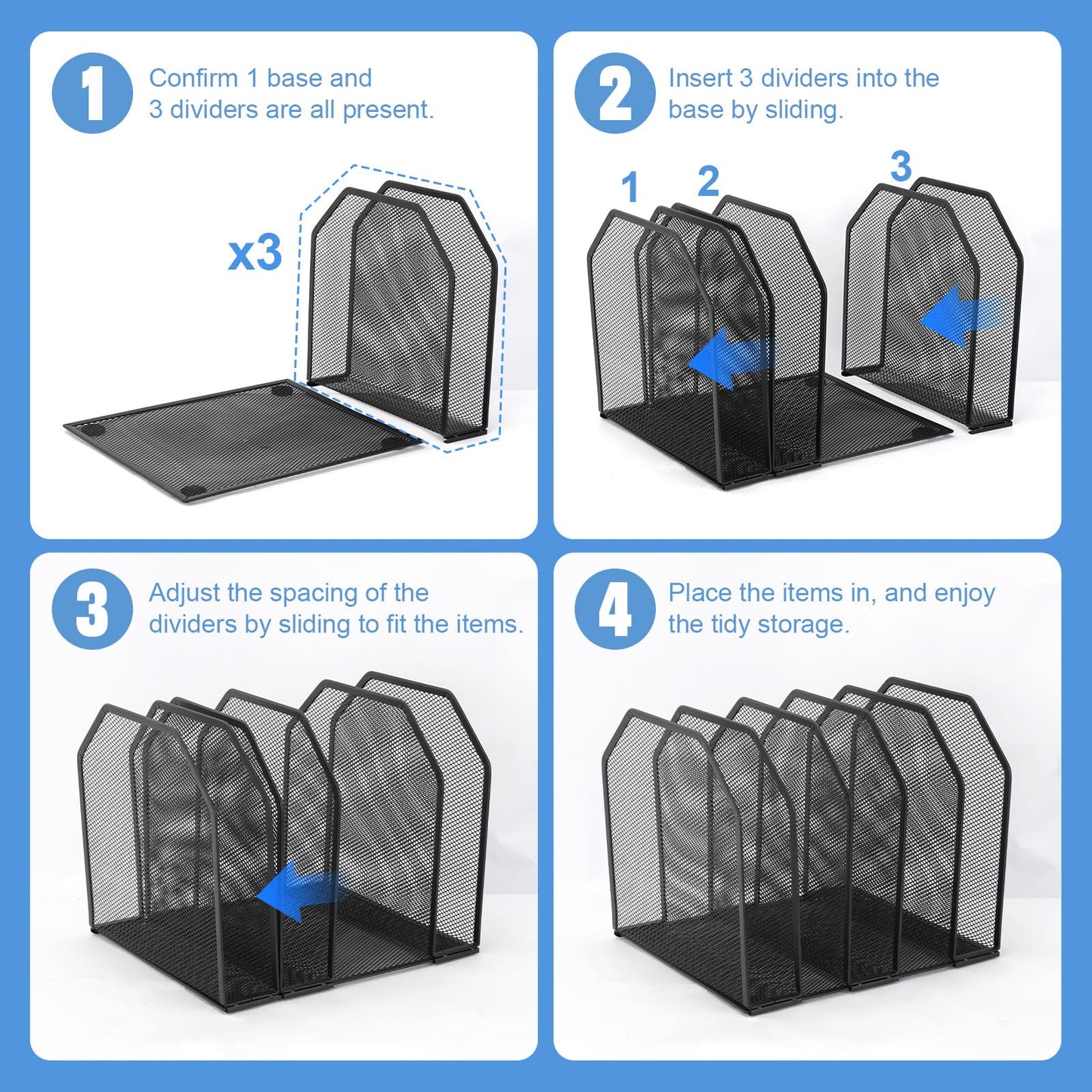 1
Confirm 1 base and 3 dividers are all present.

x3

2
Insert 3 dividers into the base by sliding.

1
2
3

3
Adjust the spacing of the dividers by sliding to fit the items.

4
Place the items in, and enjoy the tidy storage.