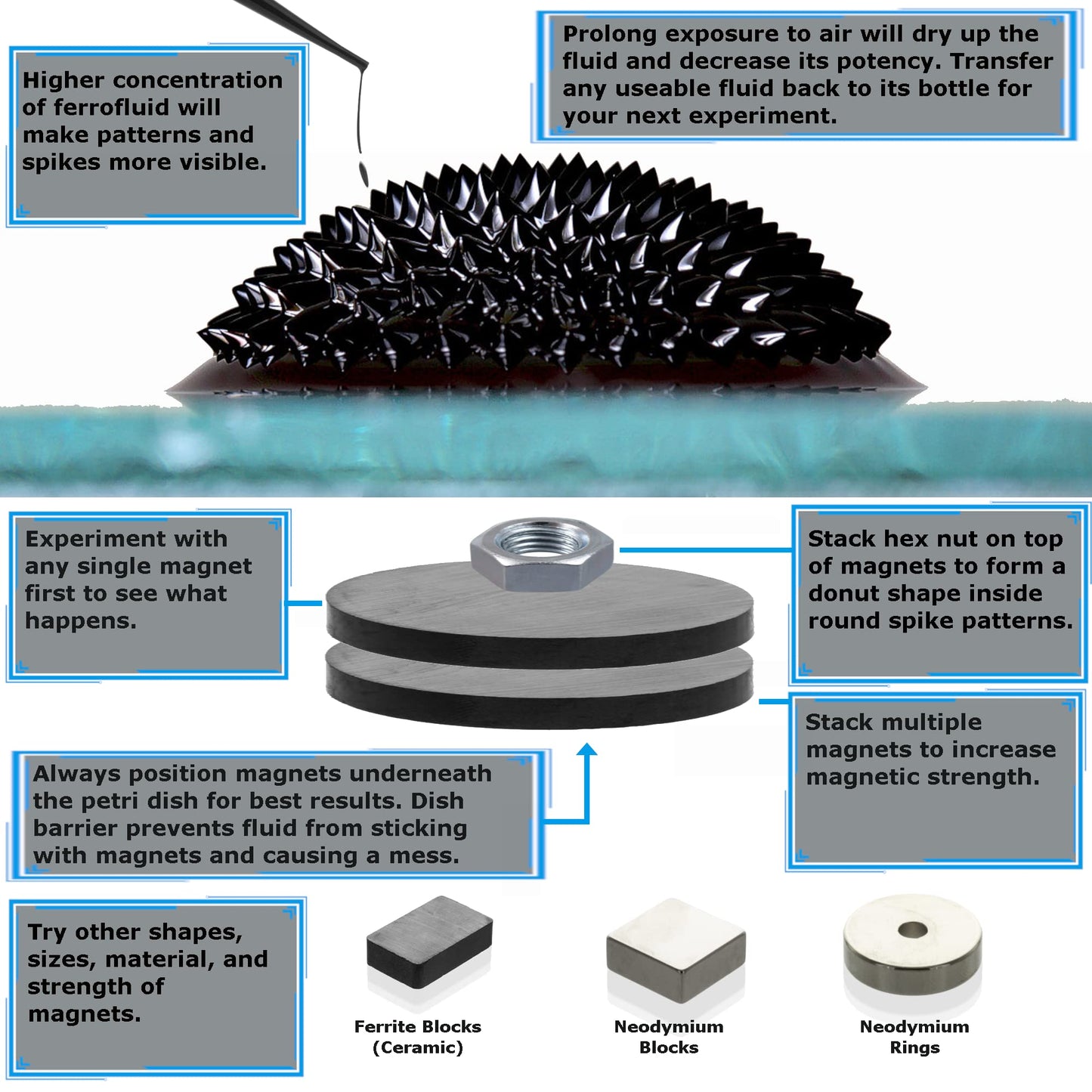 Higher concentration of ferrofluid will make patterns and spikes more visible.

Prolong exposure to air will dry up the fluid and decrease its potency. Transfer any useable fluid back to its bottle for your next experiment.

Experiment with any single magnet first to see what happens.

Stack hex nut on top of magnets to form a donut shape inside round spike patterns.

Stack multiple magnets to increase magnetic strength.

Always position magnets underneath the petri dish for best results. Dish barrier prevents fluid from sticking with magnets and causing a mess.

Try other shapes, sizes, material, and strength of magnets.

Ferrite Blocks (Ceramic)

Neodymium Blocks

Neodymium Rings