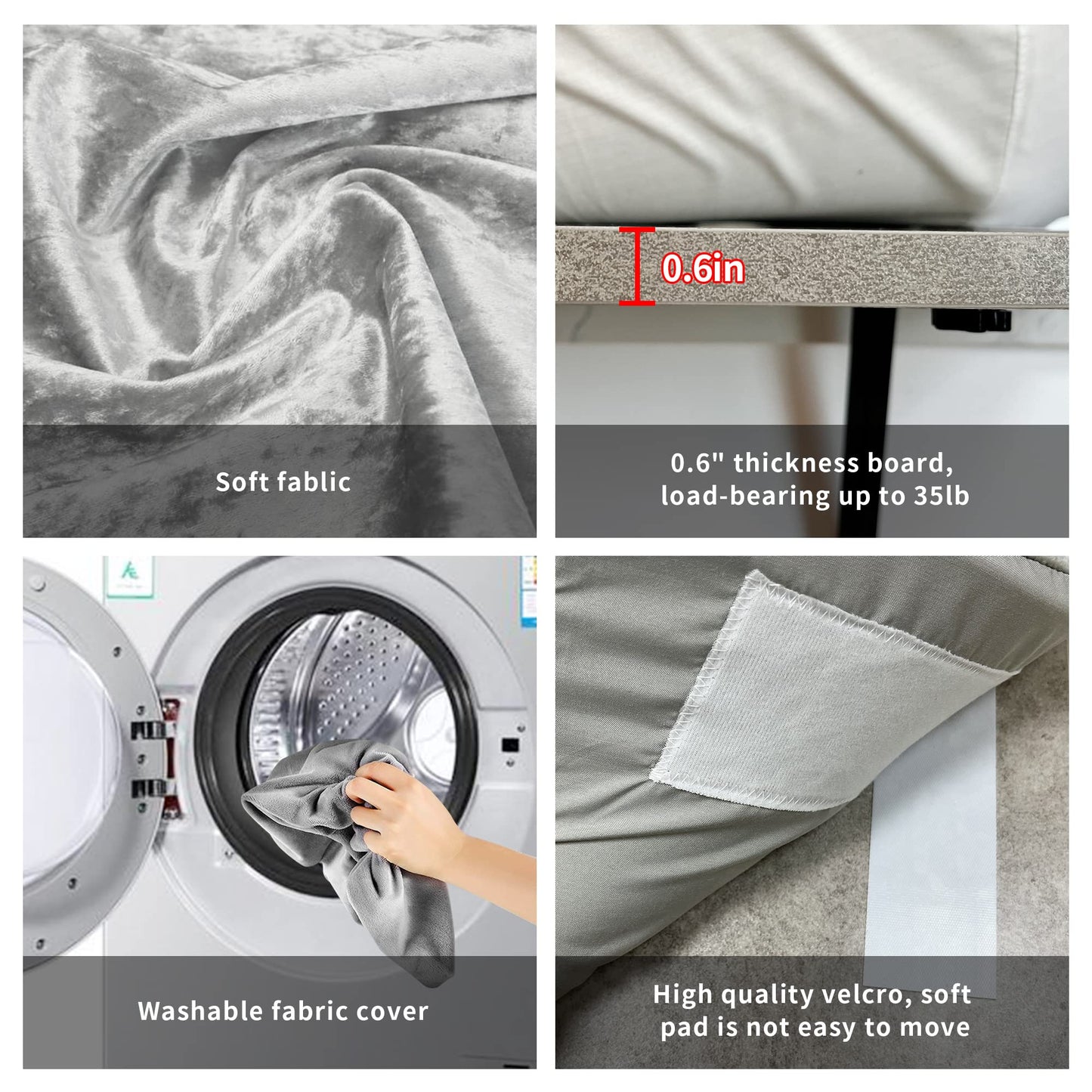 Soft fablic

0.6in

0.6" thickness board, load-bearing up to 35lb

Washable fabric cover

High quality velcro, soft pad is not easy to move