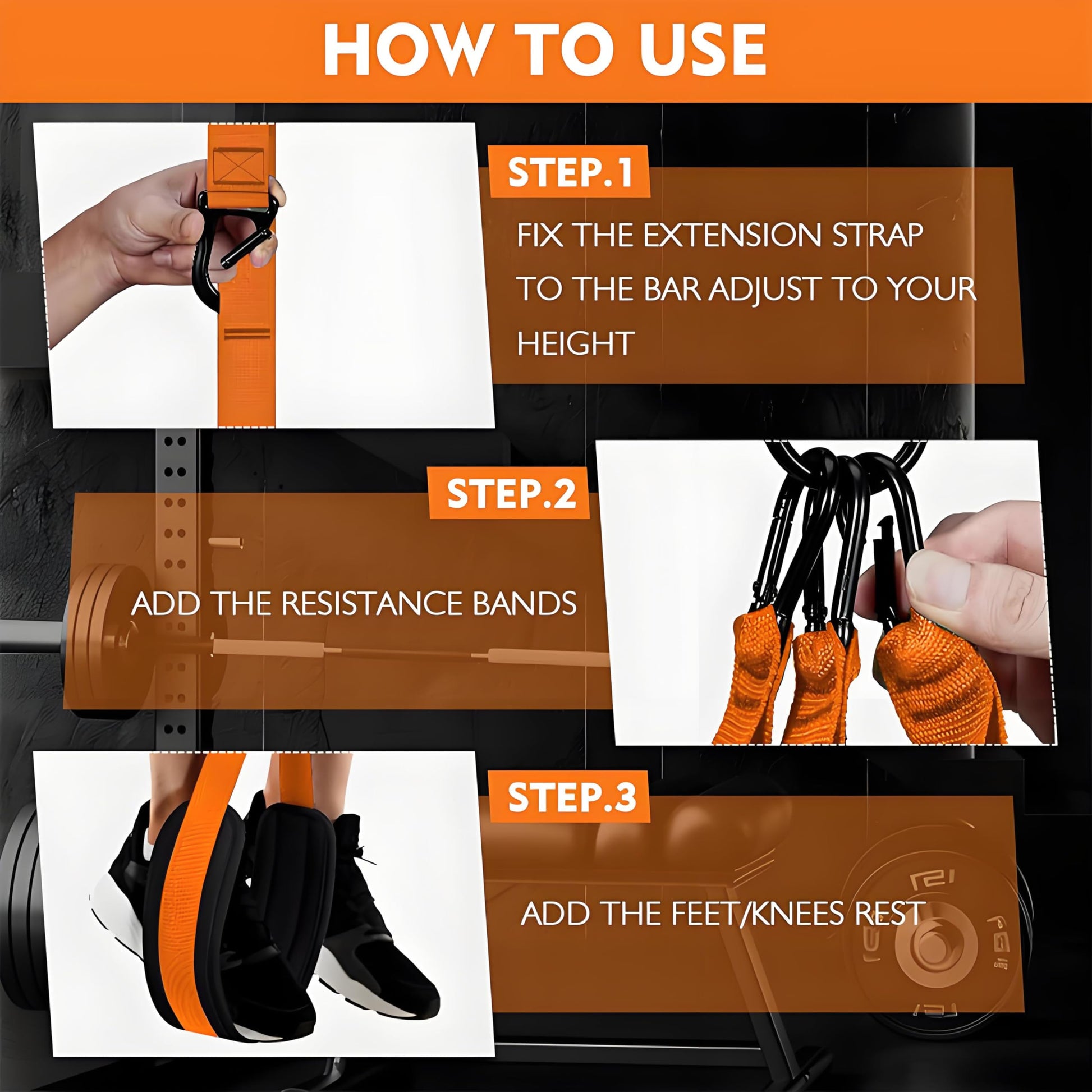 HOW TO USE

STEP.1

FIX THE EXTENSION STRAP TO THE BAR ADJUST TO YOUR HEIGHT

STEP.2

ADD THE RESISTANCE BANDS

STEP.3

ADD THE FEET/KNEES REST