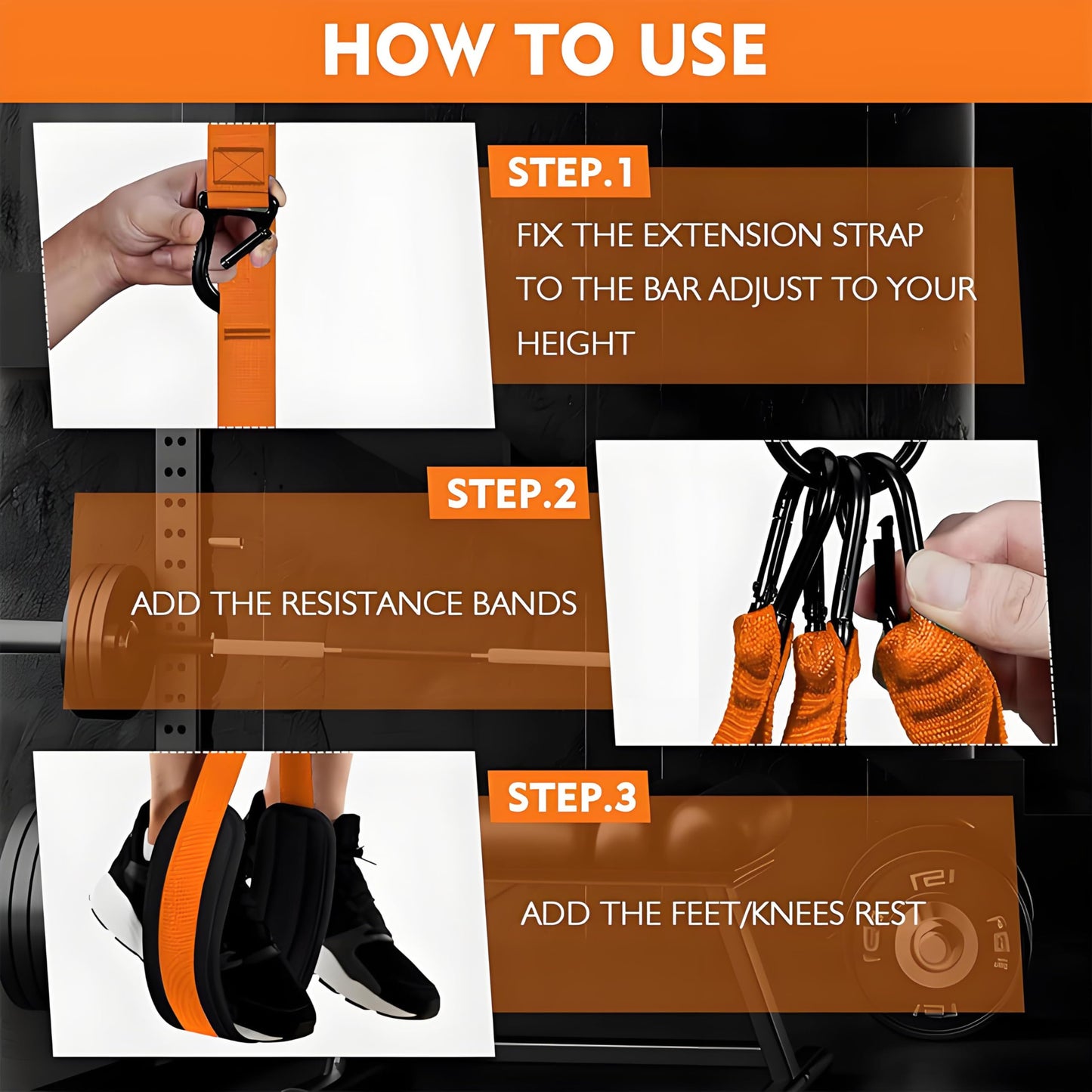 HOW TO USE

STEP.1

FIX THE EXTENSION STRAP TO THE BAR ADJUST TO YOUR HEIGHT

STEP.2

ADD THE RESISTANCE BANDS

STEP.3

ADD THE FEET/KNEES REST