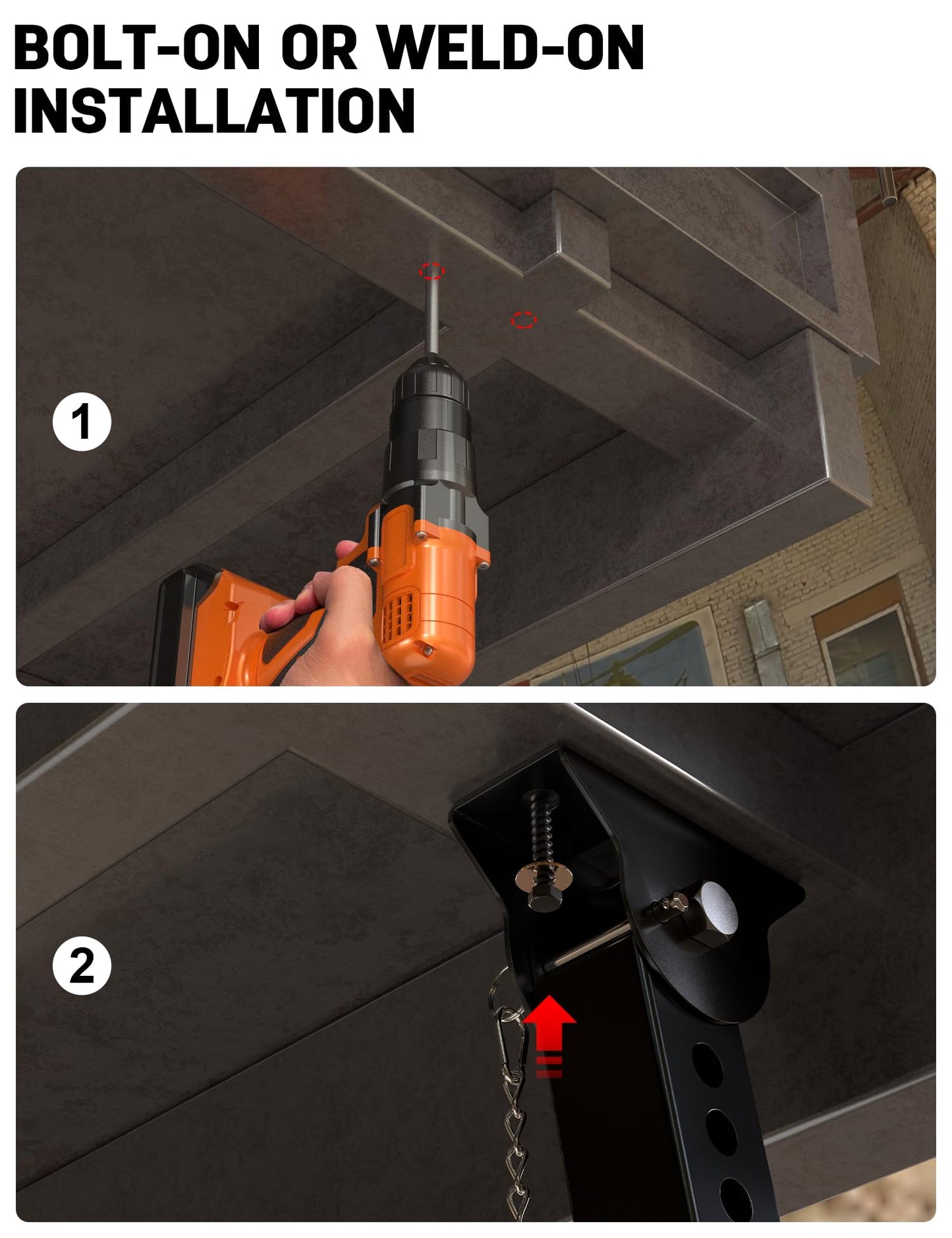 BOLT-ON OR WELD-ON INSTALLATION

1

2