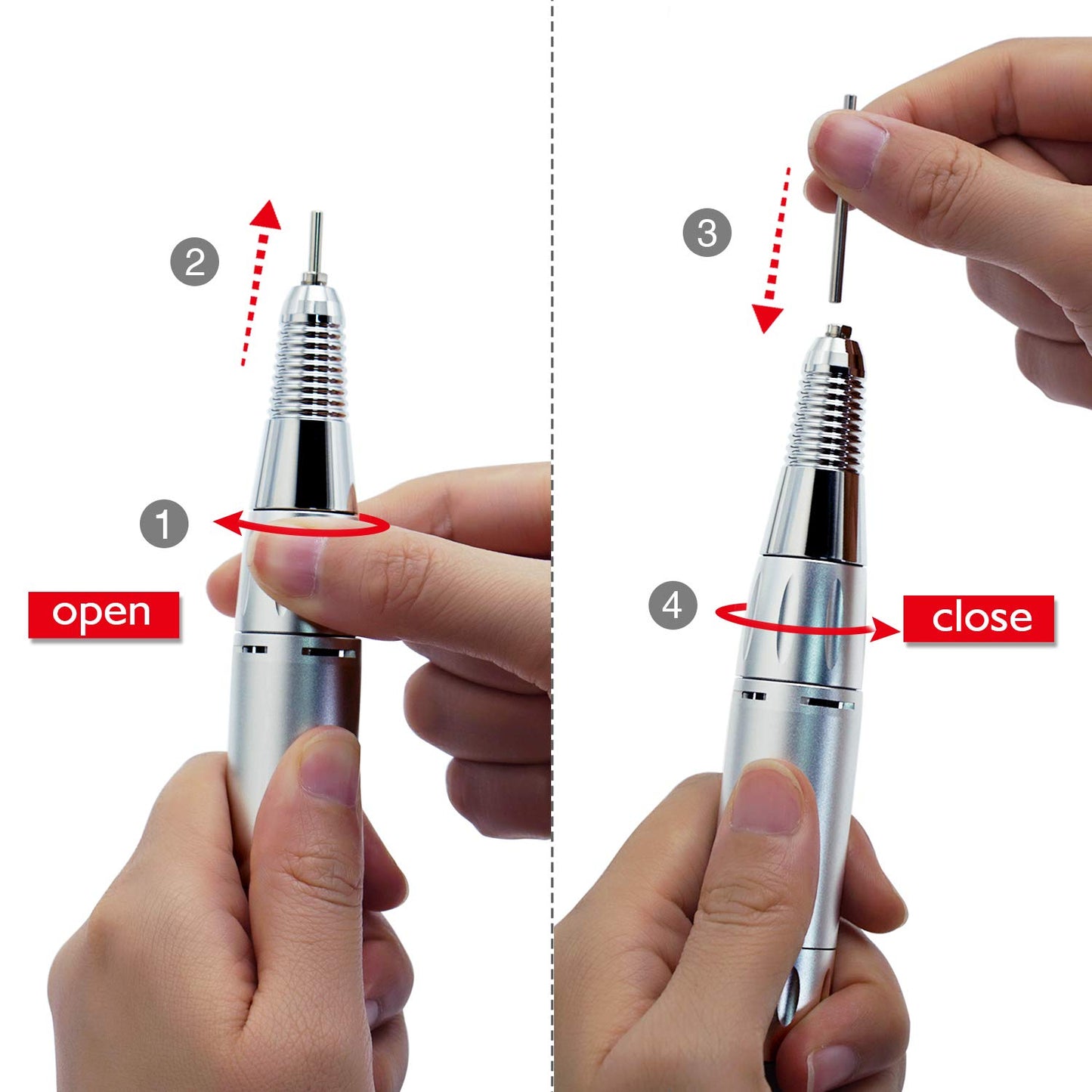 2

1

open

3

4

close