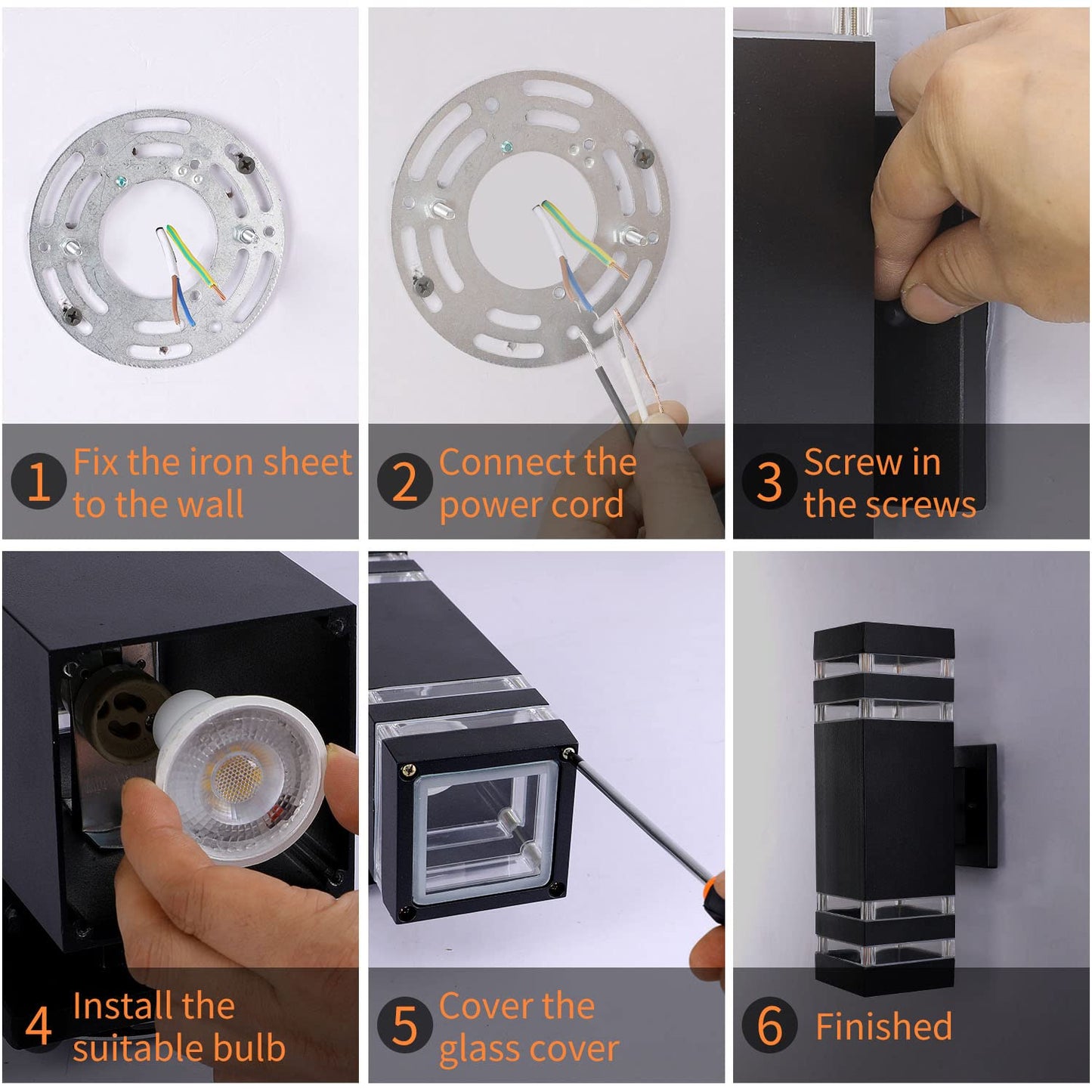 1 Fix the iron sheet to the wall

2 Connect the power cord

3 Screw in the screws

4 Install the suitable bulb

5 Cover the glass cover

6 Finished