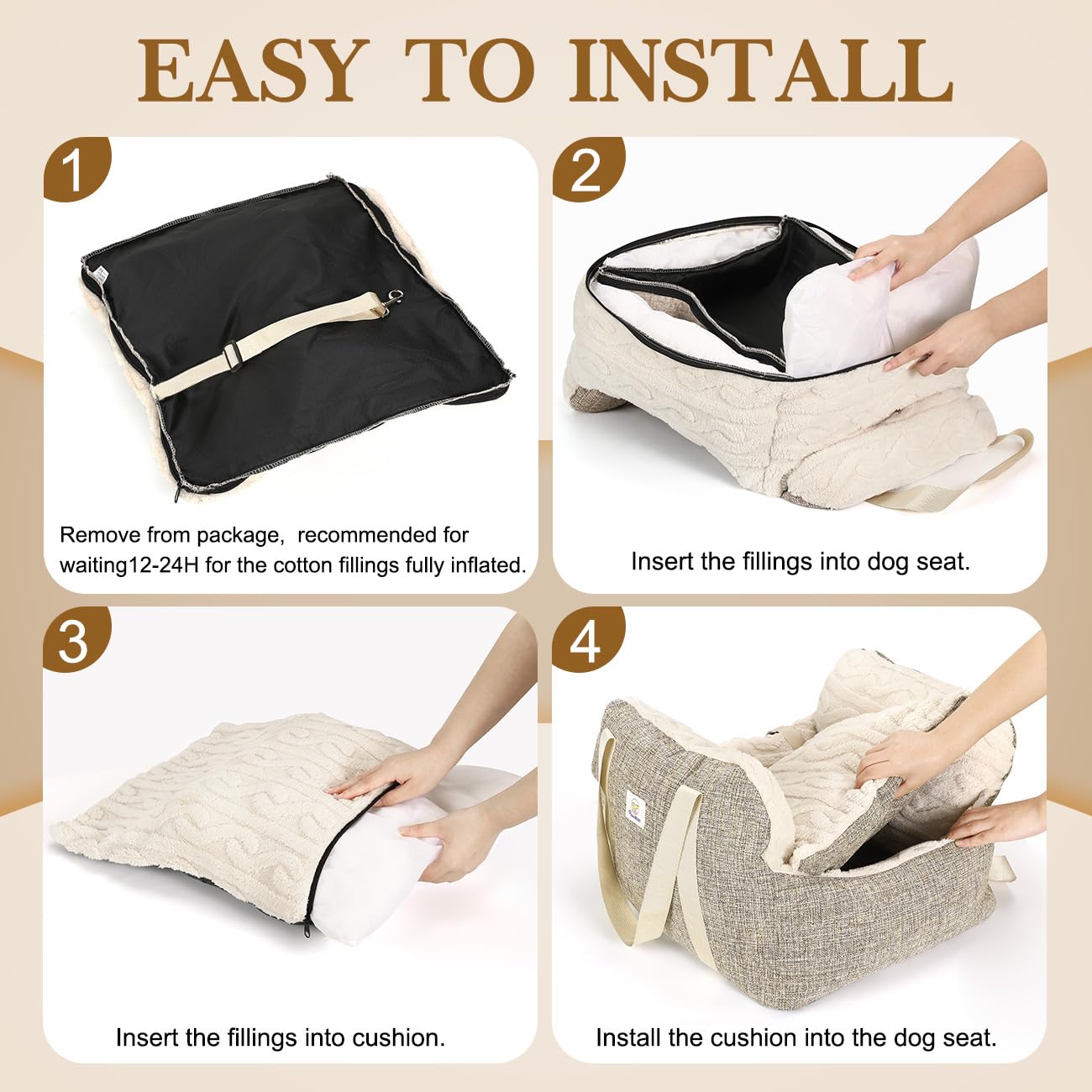 EASY TO INSTALL

1

Remove from package, recommended for waiting12-24H for the cotton fillings fully inflated.

2

Insert the fillings into dog seat.

3

Insert the fillings into cushion.

4

Install the cushion into the dog seat.