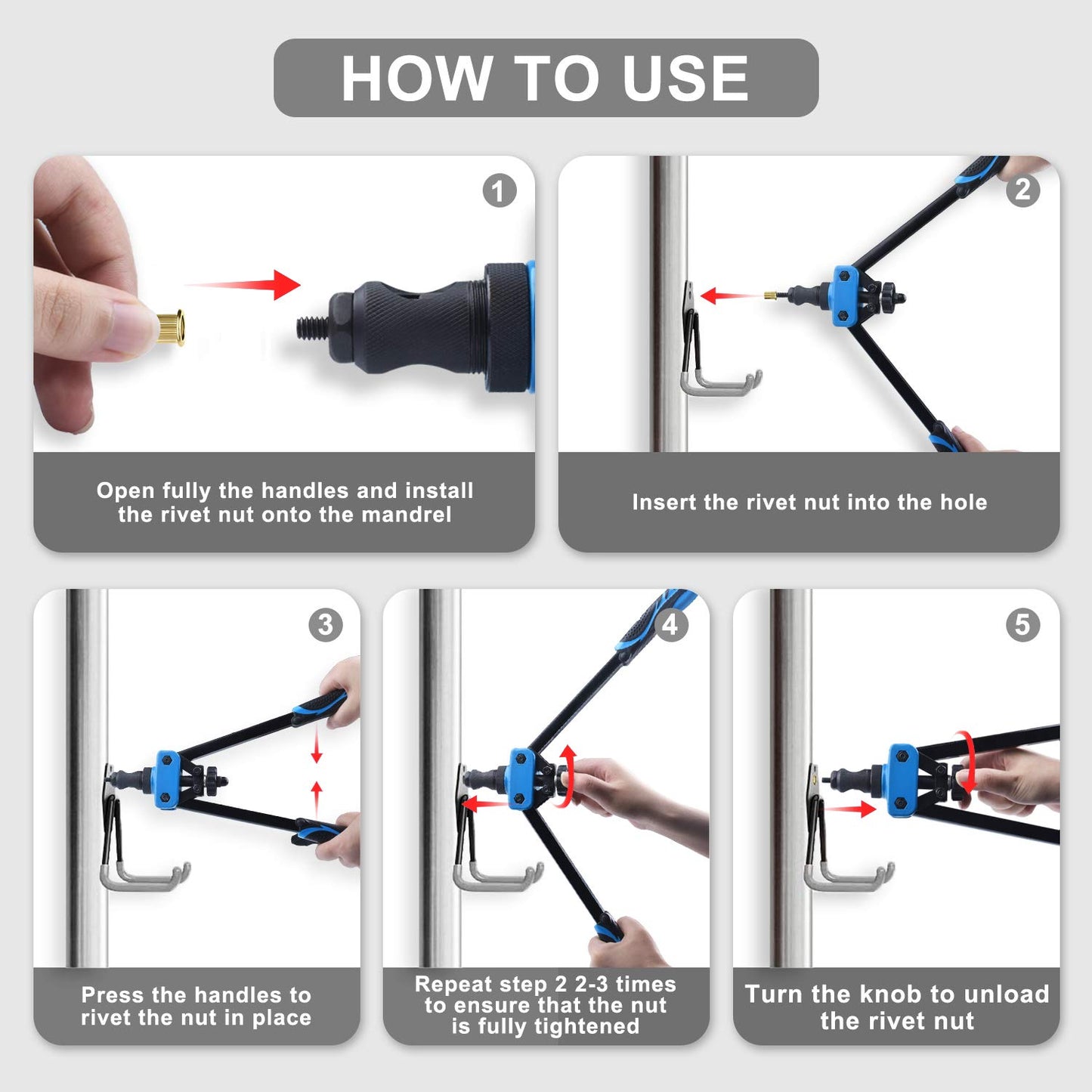 HOW TO USE

1

Open fully the handles and install the rivet nut onto the mandrel

2

Insert the rivet nut into the hole

3

Press the handles to rivet the nut in place

4

Repeat step 2 2-3 times to ensure that the nut is fully tightened

5

Turn the knob to unload the rivet nut