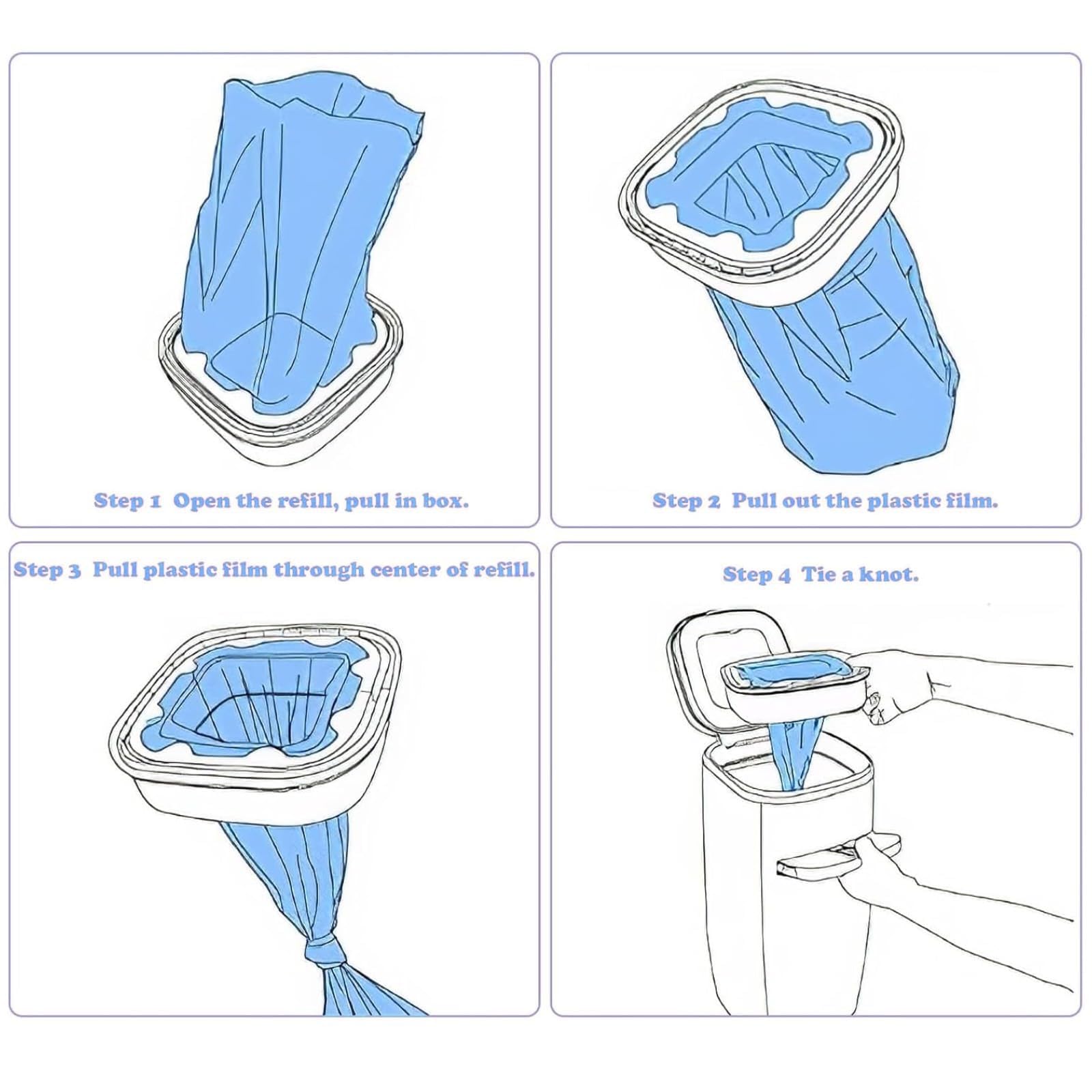 Step 1 Open the refill, pull in box.

Step 2 Pull out the plastic film.

Step 3 Pull plastic film through center of refill.

Step 4 Tie a knot.