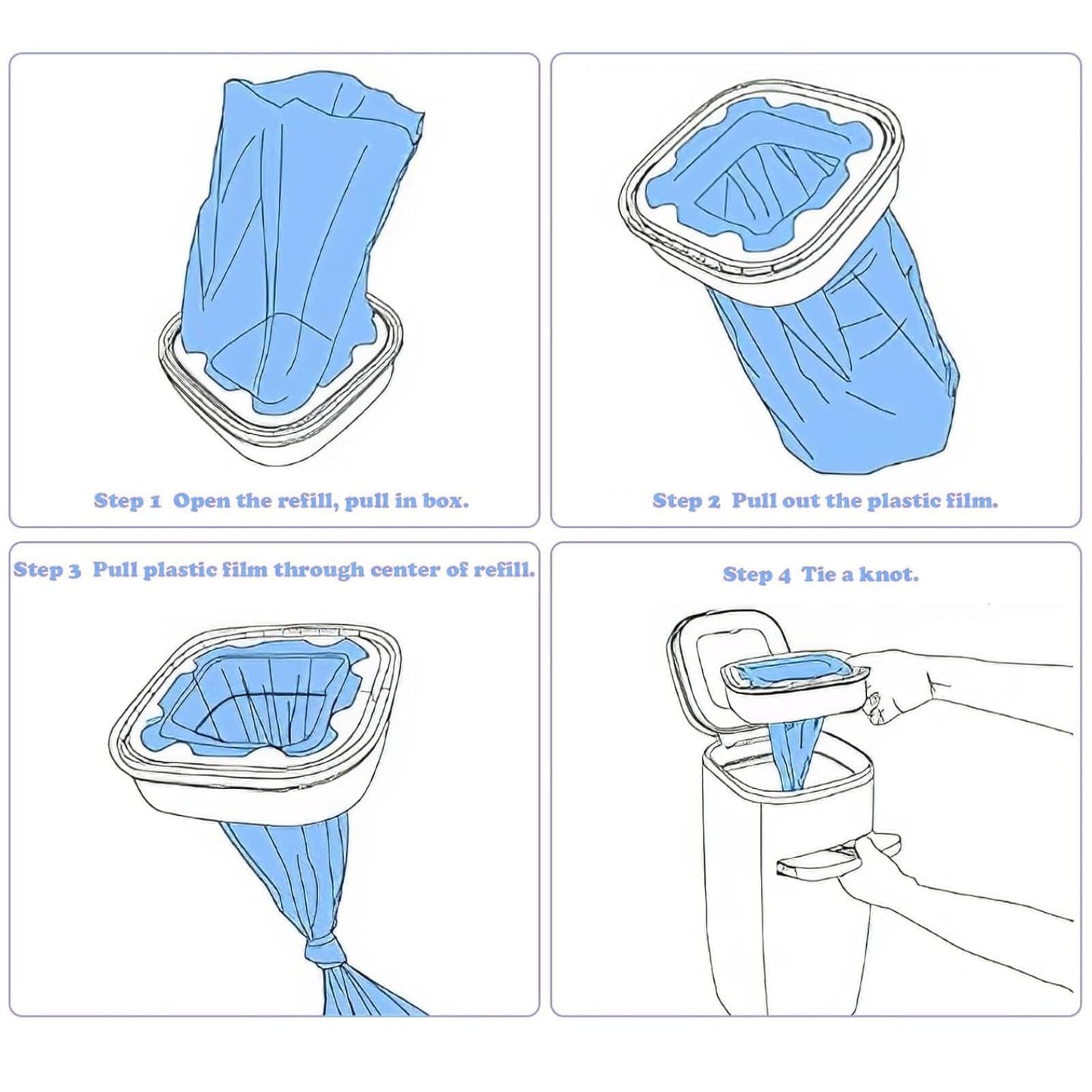 Step 1 Open the refill, pull in box.

Step 2 Pull out the plastic film.

Step 3 Pull plastic film through center of refill.

Step 4 Tie a knot.